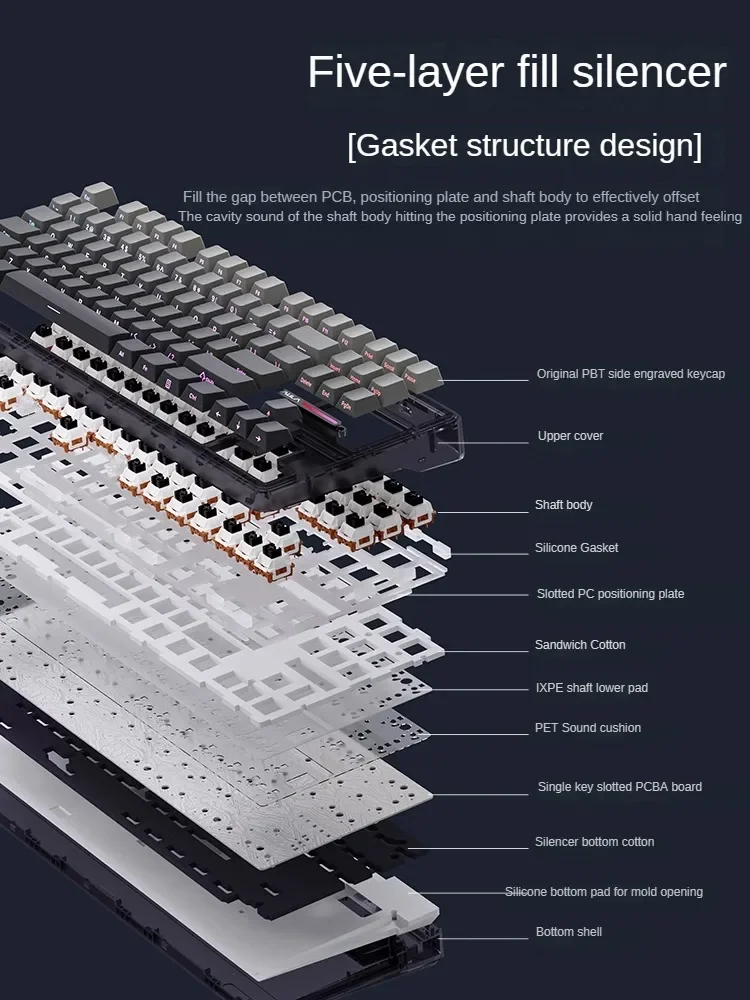 Five-layer fill silencer

[Gasket structure design]

Fill the gap between PCB, positioning plate and shaft body to effectively offset
The cavity sound of the shaft body hitting the positioning plate provides a solid hand feeling

Original PBT side engraved keycap

Upper cover

Shaft body

Silicone Gasket

Slotted PC positioning plate

Sandwich Cotton

IXPE shaft lower pad

PET Sound cushion

Single key slotted PCBA board

Silencer bottom cotton

Silicone bottom pad for mold opening

Bottom shell