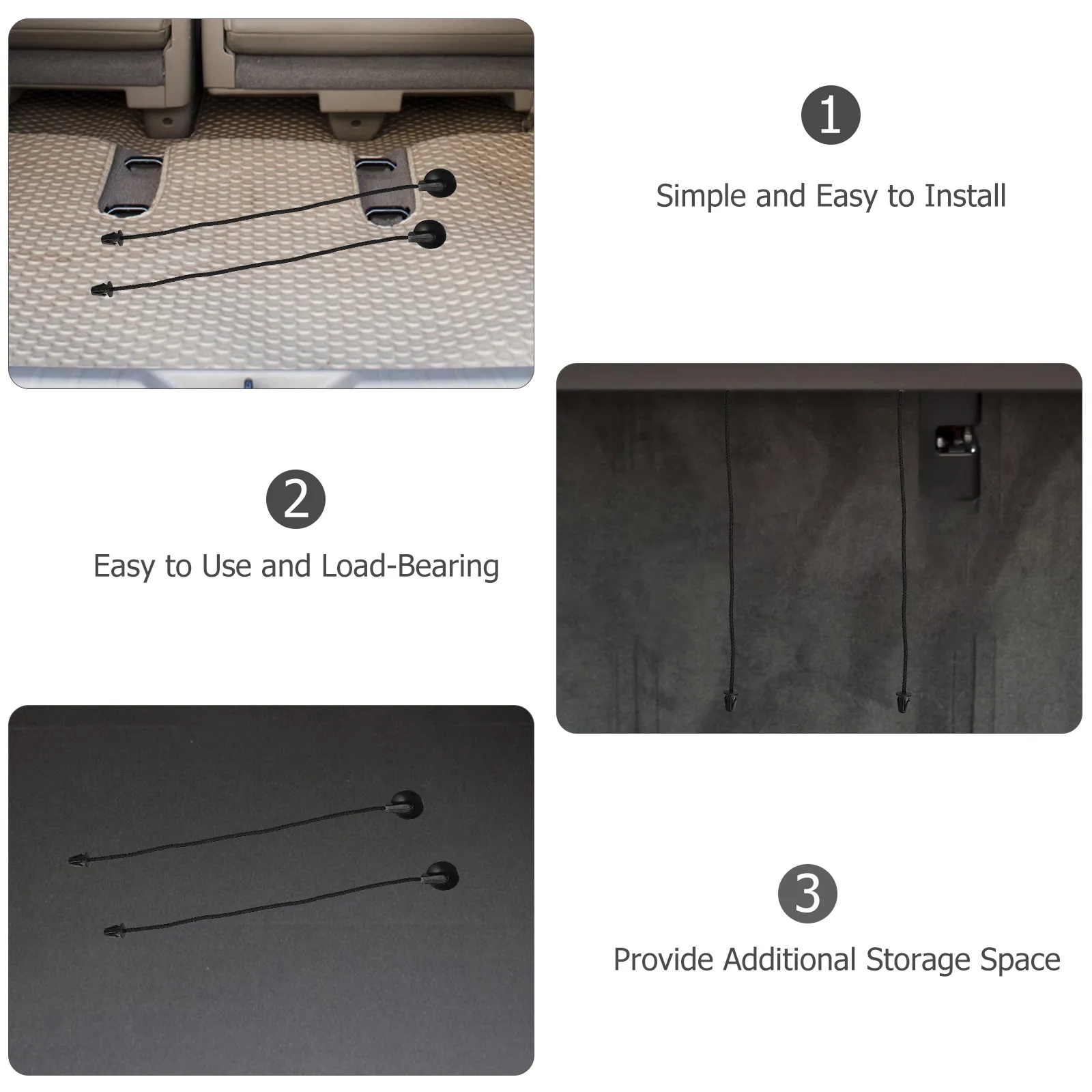 1

Simple and Easy to Install

2

Easy to Use and Load-Bearing

3

Provide Additional Storage Space