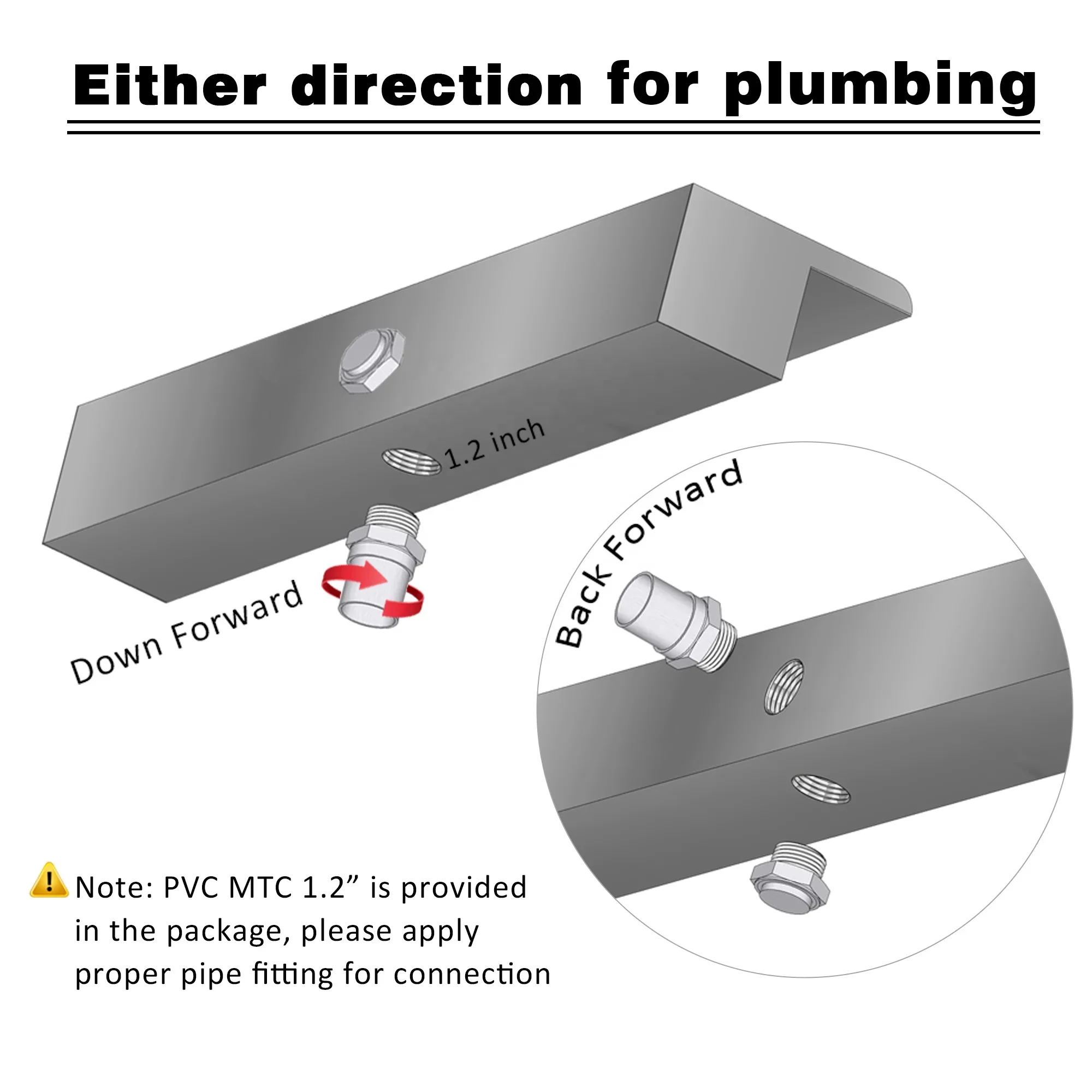 Either direction for plumbing

1.2 inch

Down Forward

Back Forward

Note: PVC MTC 1.2” is provided in the package, please apply proper pipe fitting for connection