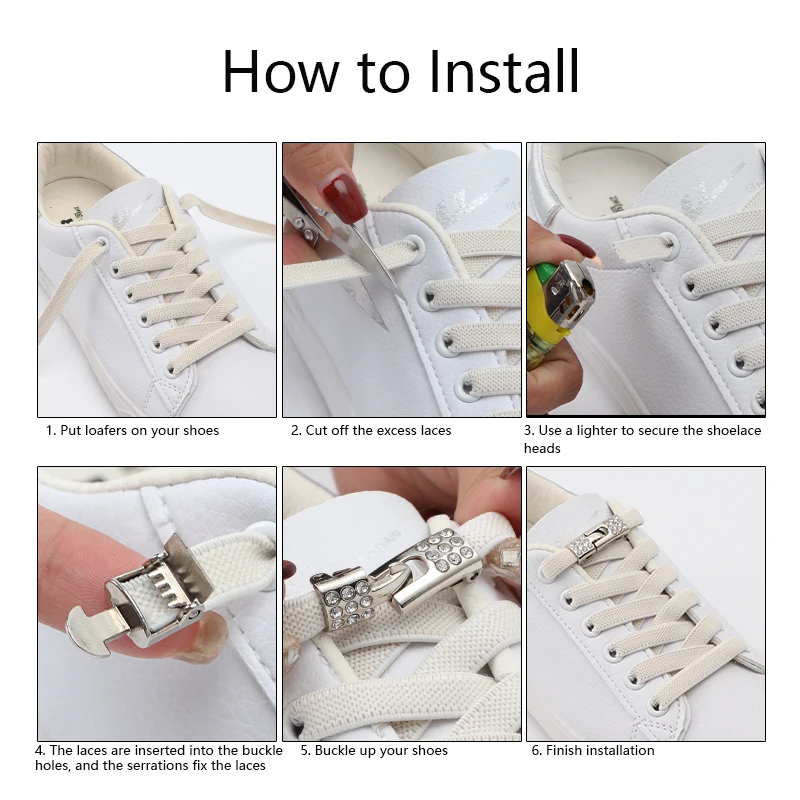 How to Install

1. Put loafers on your shoes

2. Cut off the excess laces

3. Use a lighter to secure the shoelace heads

4. The laces are inserted into the buckle holes, and the serrations fix the laces

5. Buckle up your shoes

6. Finish installation