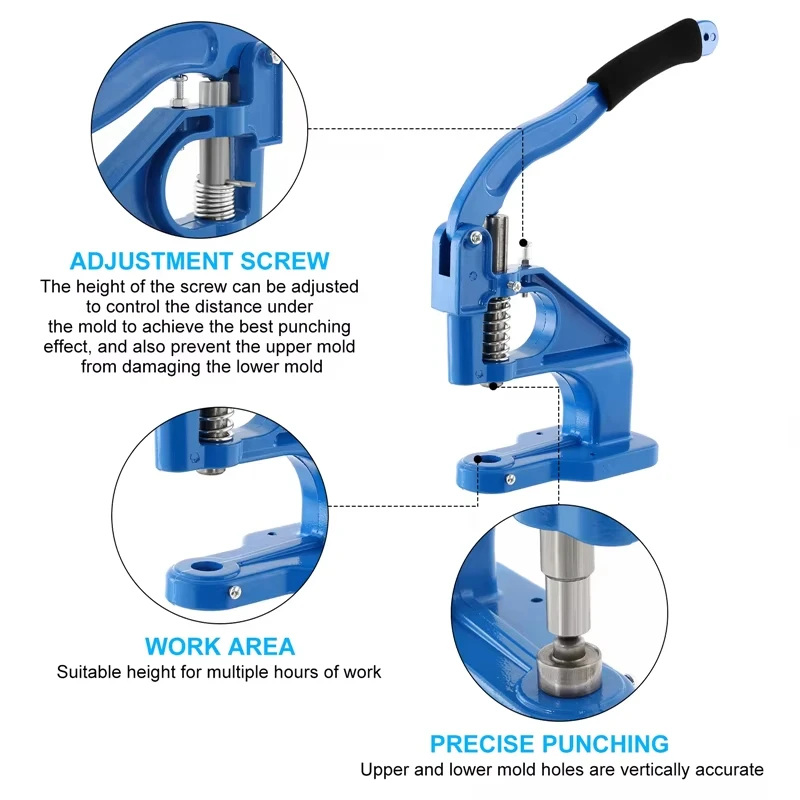 ADJUSTMENT SCREW
The height of the screw can be adjusted to control the distance under the mold to achieve the best punching effect, and also prevent the upper mold from damaging the lower mold

WORK AREA
Suitable height for multiple hours of work

PRECISE PUNCHING
Upper and lower mold holes are vertically accurate