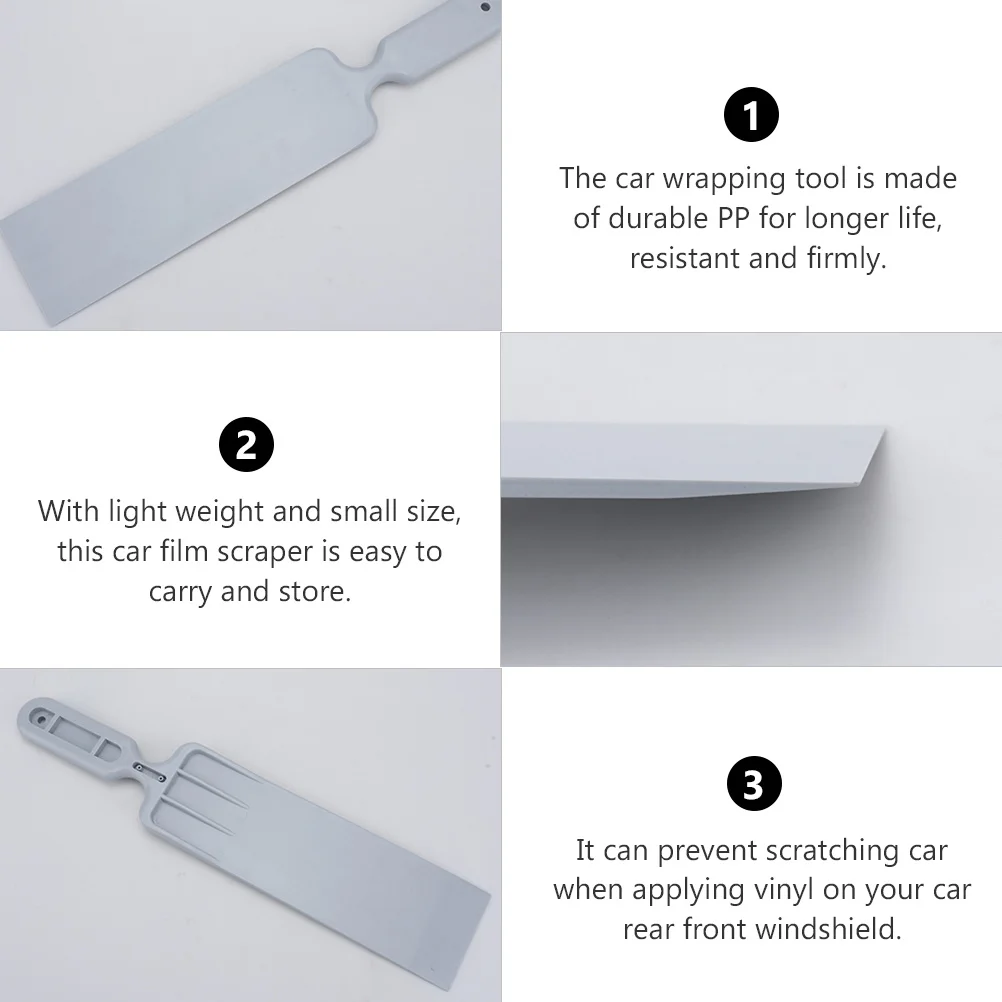 1

The car wrapping tool is made of durable PP for longer life, resistant and firmly.

2

With light weight and small size, this car film scraper is easy to carry and store.

3

It can prevent scratching car when applying vinyl on your car rear front windshield.