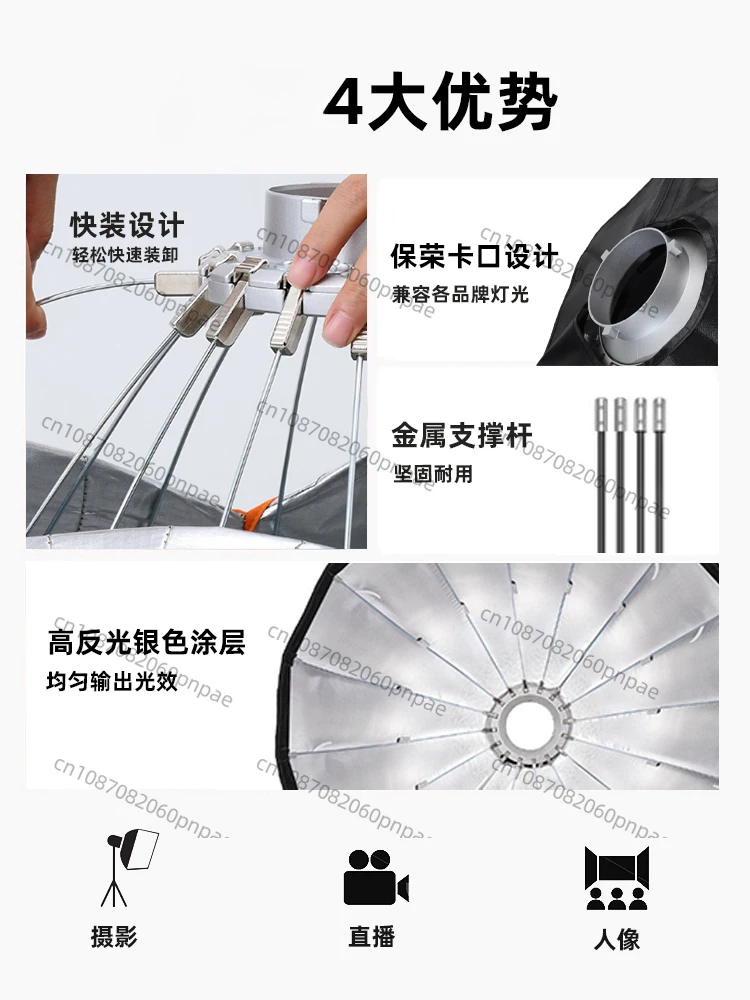 4大优势

快装设计
轻松快速装卸

保荣卡口设计
兼容各品牌灯光

金属支撑杆
坚固耐用

高反光银色涂层
均匀输出光效

摄影

直播

人像

cn1087082060pnpae