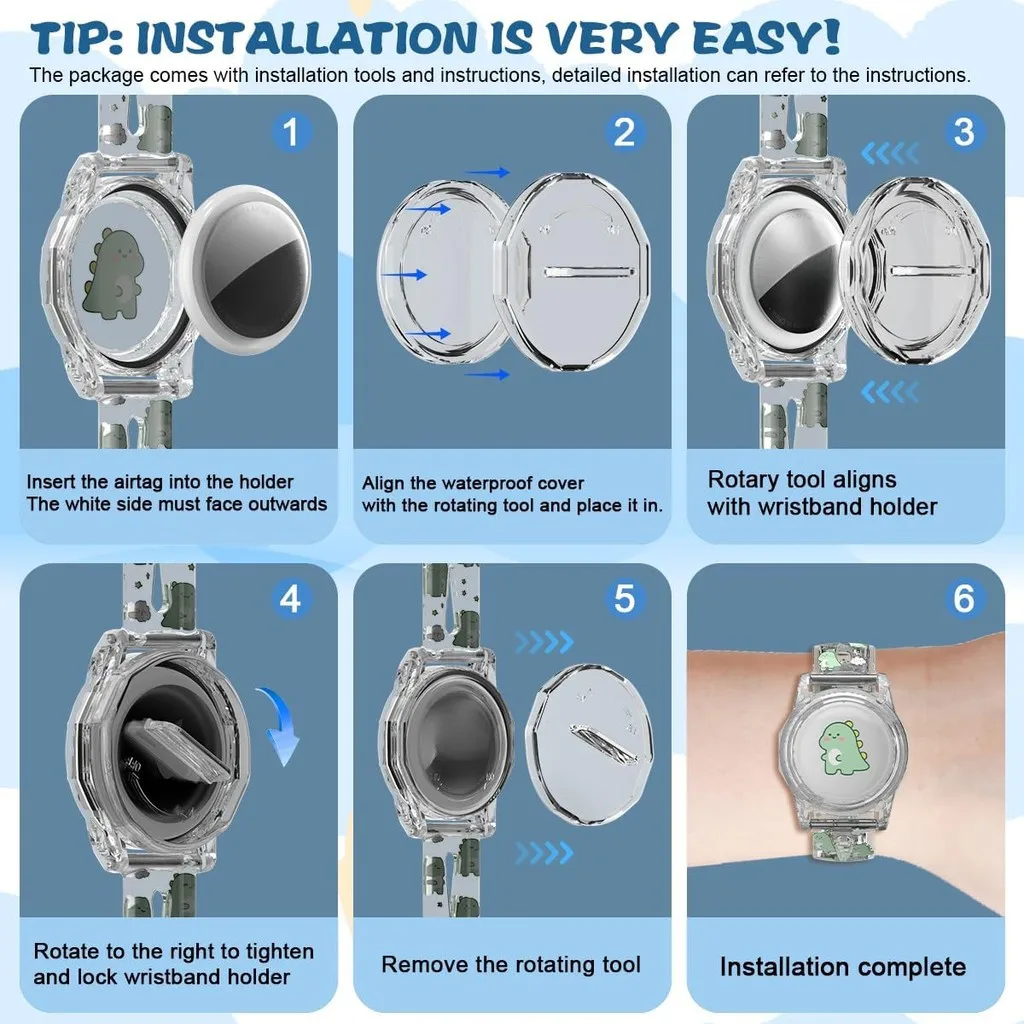 TIP: INSTALLATION IS VERY EASY!

The package comes with installation tools and instructions, detailed installation can refer to the instructions.

1

Insert the airtag into the holder
The white side must face outwards

2

Align the waterproof cover
with the rotating tool and place it in.

3

Rotary tool aligns
with wristband holder

4

Rotate to the right to tighten
and lock wristband holder

5

Remove the rotating tool

6

Installation complete