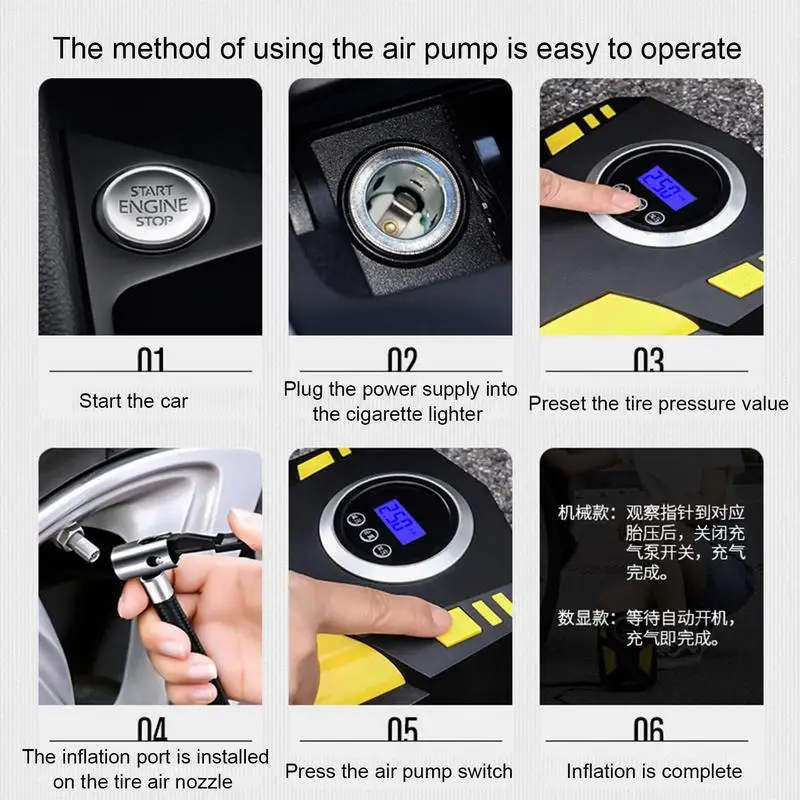 The method of using the air pump is easy to operate

START ENGINE STOP

01

Start the car

02

Plug the power supply into the cigarette lighter

250

03

Preset the tire pressure value

04

The inflation port is installed on the tire air nozzle

250

05

Press the air pump switch

机械款：观察指针到对应胎压后，关闭充气泵开关，充气完成。

数显款：等待自动开机，充气即完成。

06

Inflation is complete