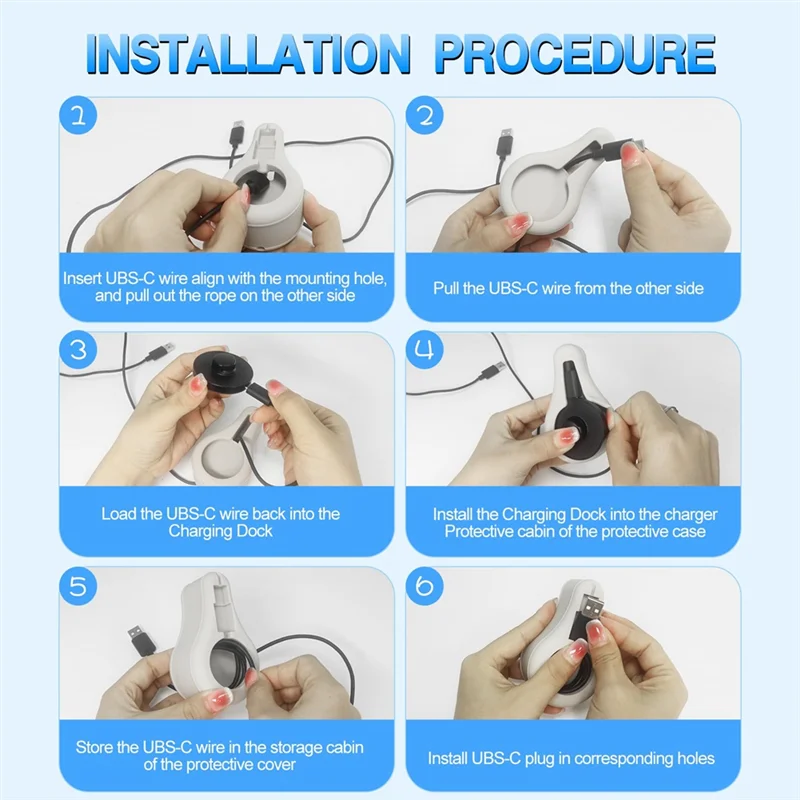 INSTALLATION PROCEDURE

1

Insert UBS-C wire align with the mounting hole, and pull out the rope on the other side

2

Pull the UBS-C wire from the other side

3

Load the UBS-C wire back into the Charging Dock

4

Install the Charging Dock into the charger Protective cabin of the protective case

5

Store the UBS-C wire in the storage cabin of the protective cover

6

Install UBS-C plug in corresponding holes