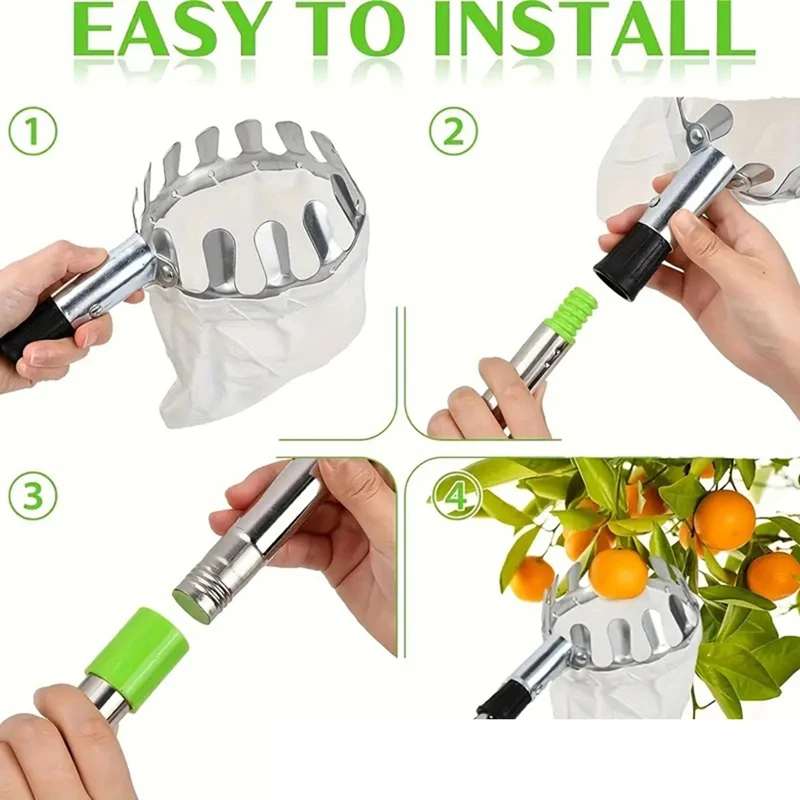 EASY TO INSTALL

1

2

3

4