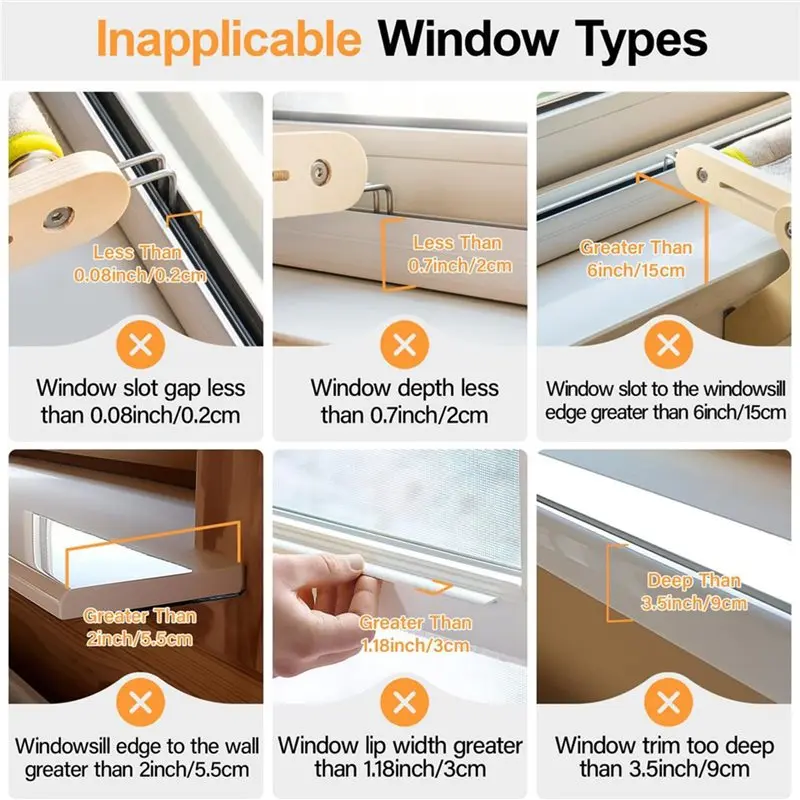 Inapplicable Window Types

Less Than 0.08inch/0.2cm

Window slot gap less than 0.08inch/0.2cm

Less Than 0.7inch/2cm

Window depth less than 0.7inch/2cm

Greater Than 6inch/15cm

Window slot to the windowsill edge greater than 6inch/15cm

Greater Than 2inch/5.5cm

Windowsill edge to the wall greater than 2inch/5.5cm

Greater Than 1.18inch/3cm

Window lip width greater than 1.18inch/3cm

Deep Than 3.5inch/9cm

Window trim too deep than 3.5inch/9cm