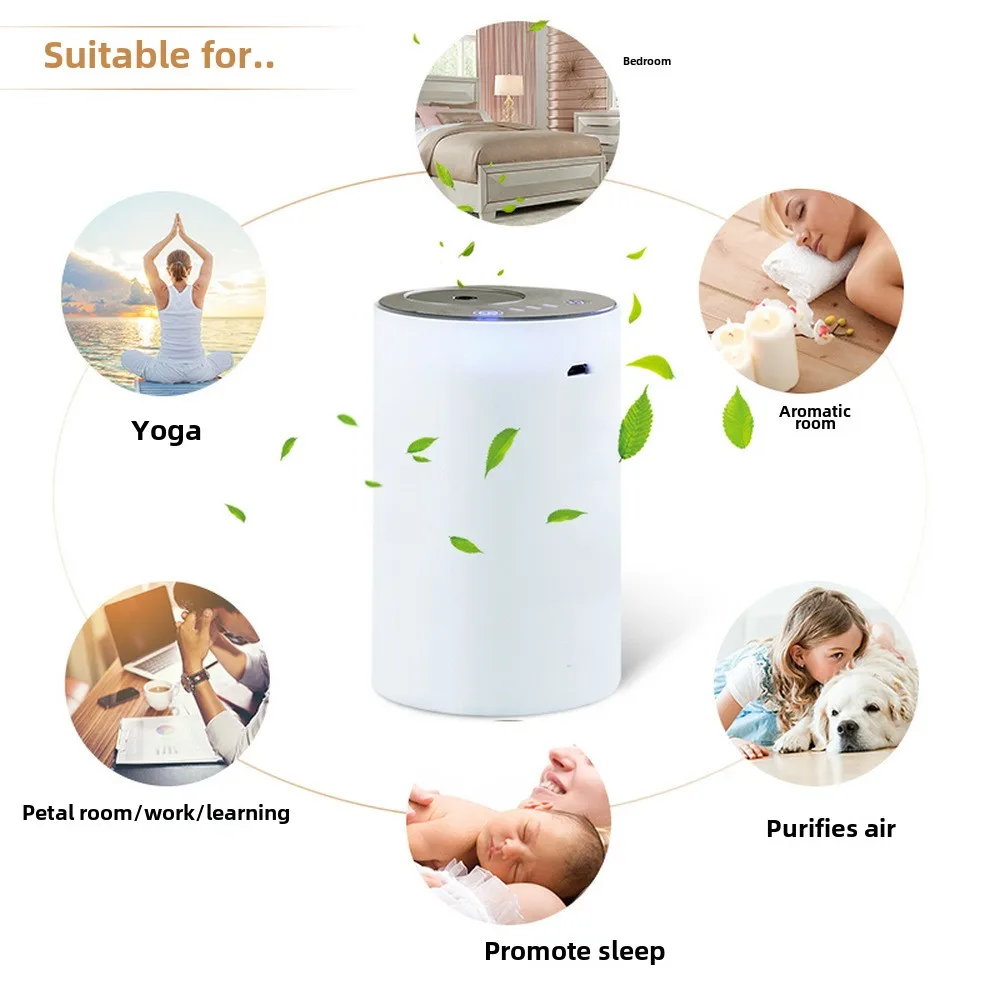 Suitable for..

Bedroom

Yoga

Aromatic room

Petal room/work/learning

Purifies air

Promote sleep