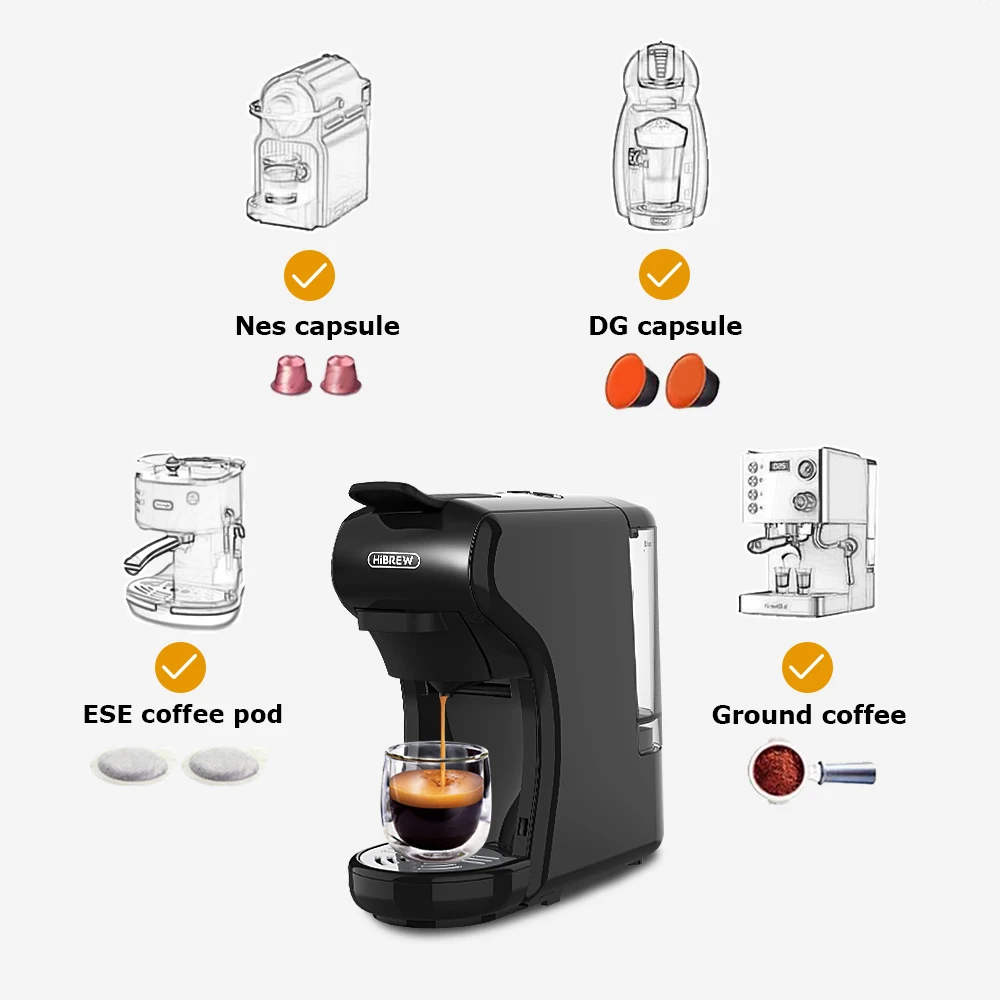 Nes capsule

DG capsule

HiBREW

ESE coffee pod

Ground coffee