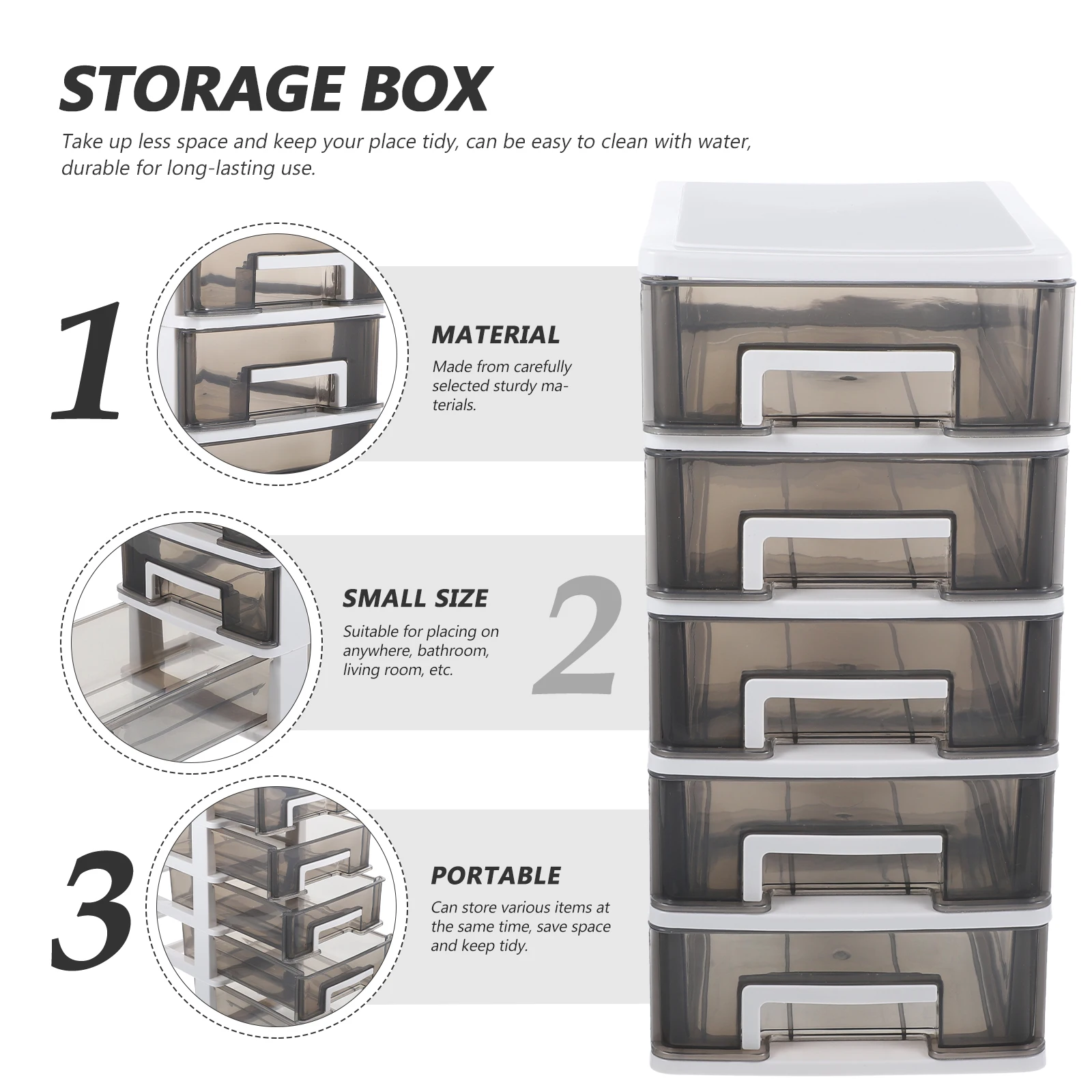 STORAGE BOX

Take up less space and keep your place tidy, can be easy to clean with water, durable for long-lasting use.

1

MATERIAL

Made from carefully selected sturdy materials.

SMALL SIZE

Suitable for placing on anywhere, bathroom, living room, etc.

2

3

PORTABLE

Can store various items at the same time, save space and keep tidy.