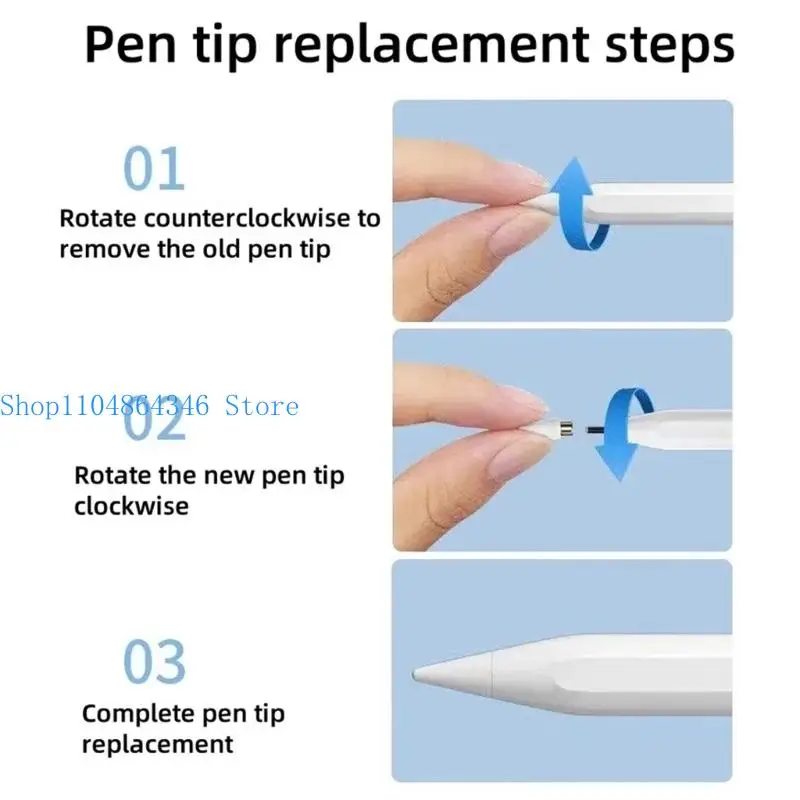 Pen tip replacement steps

01
Rotate counterclockwise to remove the old pen tip

Shop1104864346 Store

02
Rotate the new pen tip clockwise

03
Complete pen tip replacement