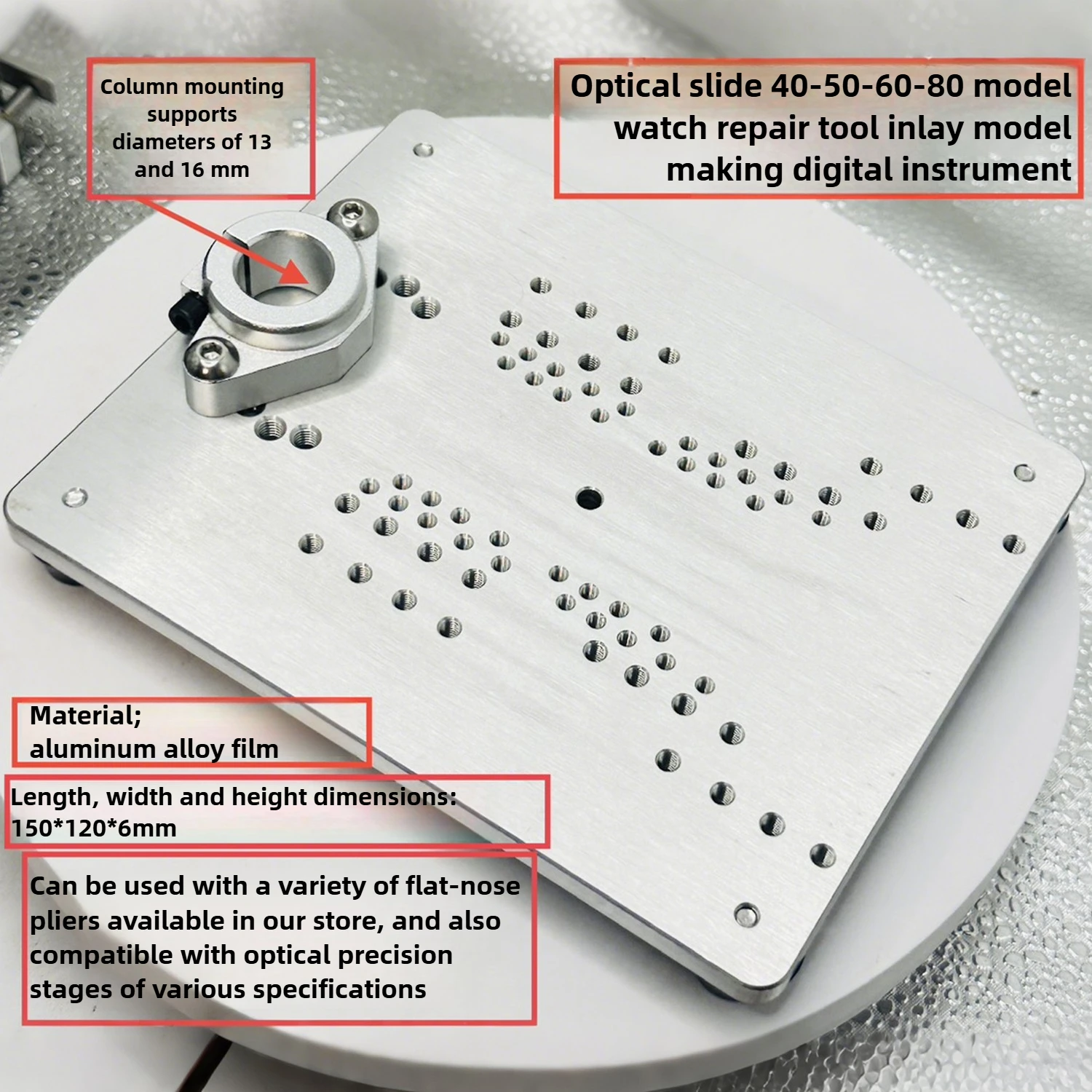 Column mounting supports diameters of 13 and 16 mm

Optical slide 40-50-60-80 model watch repair tool inlay model making digital instrument

Material; aluminum alloy film

Length, width and height dimensions: 150*120*6mm

Can be used with a variety of flat-nose pliers available in our store, and also compatible with optical precision stages of various specifications