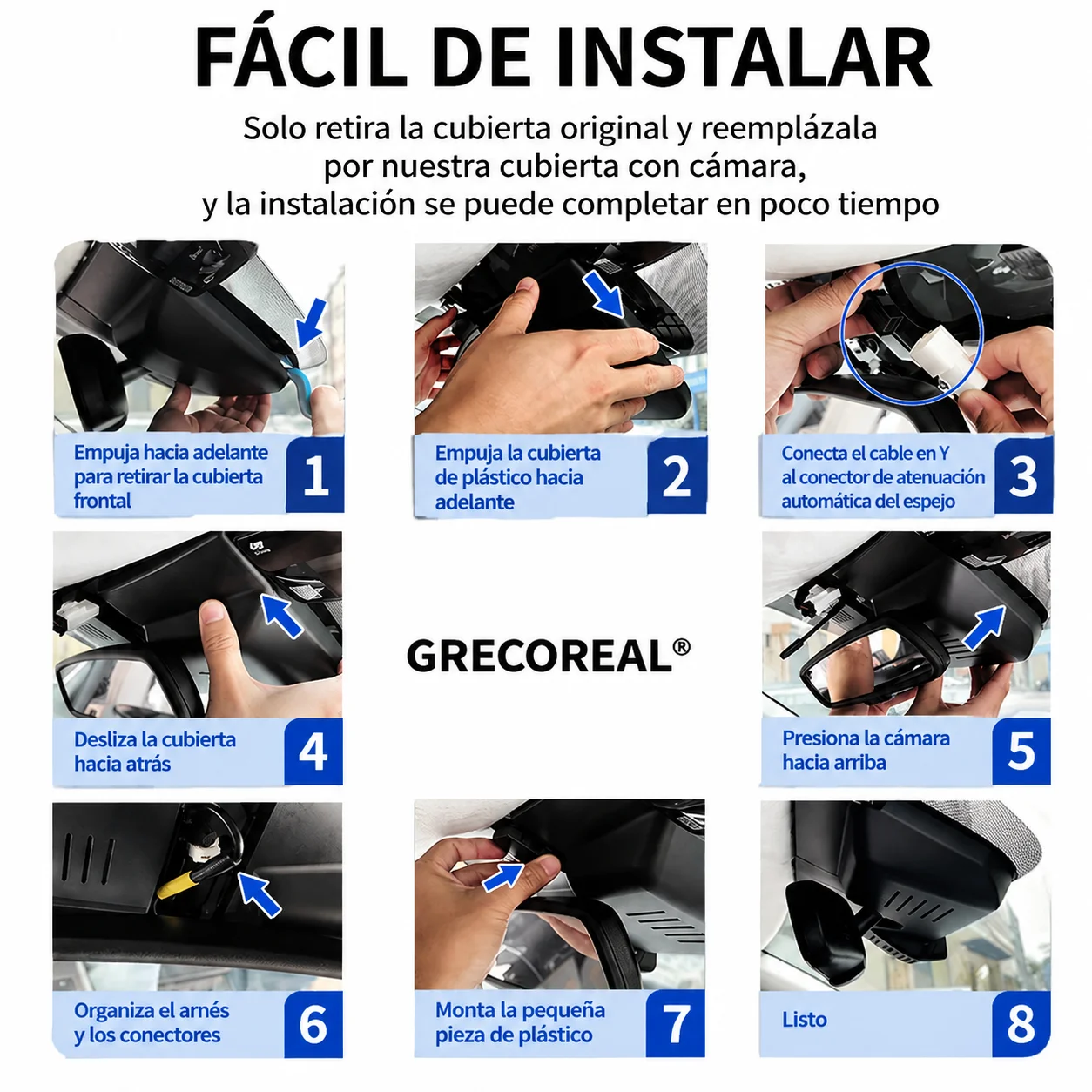 FÁCIL DE INSTALAR

Solo retira la cubierta original y reemplázala por nuestra cubierta con cámara, y la instalación se puede completar en poco tiempo

Empuja hacia adelante para retirar la cubierta frontal
1

Empuja la cubierta de plástico hacia adelante
2

Conecta el cable en Y al conector de atenuación automática del espejo
3

Desliza la cubierta hacia atrás
4

GRECOREAL®

Presiona la cámara hacia arriba
5

Organiza el arnés y los conectores
6

Monta la pequeña pieza de plástico
7

Listo
8