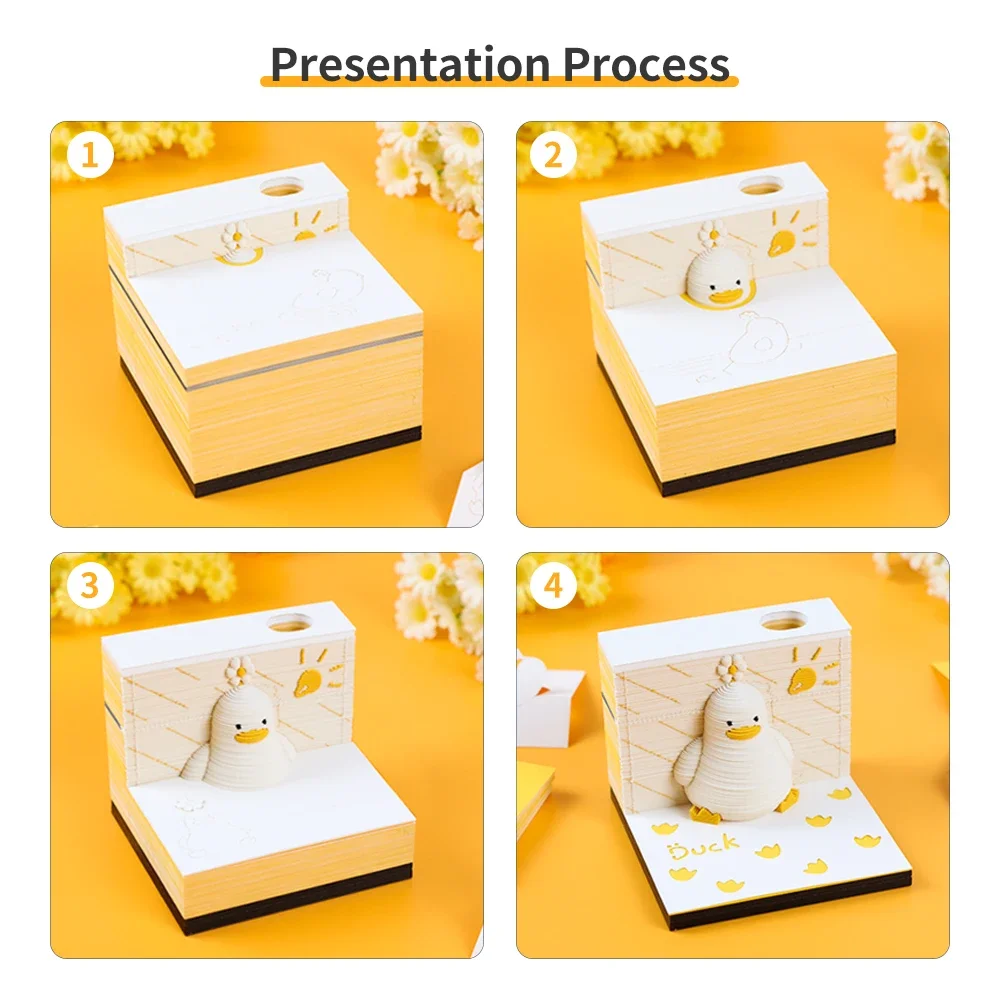 Presentation Process

1

2

3

4

Duck