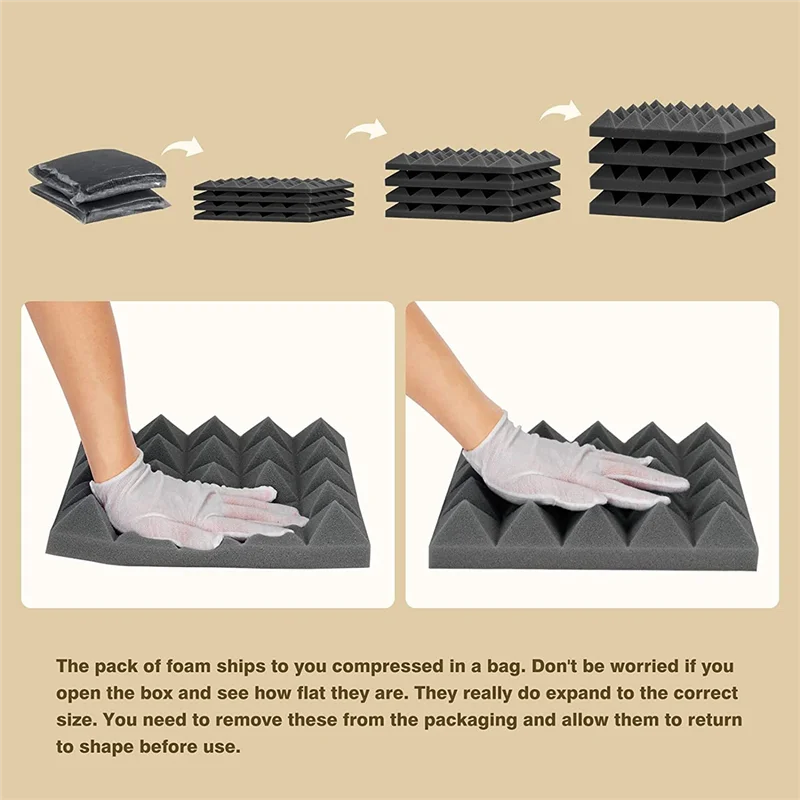 The pack of foam ships to you compressed in a bag. Don't be worried if you open the box and see how flat they are. They really do expand to the correct size. You need to remove these from the packaging and allow them to return to shape before use.