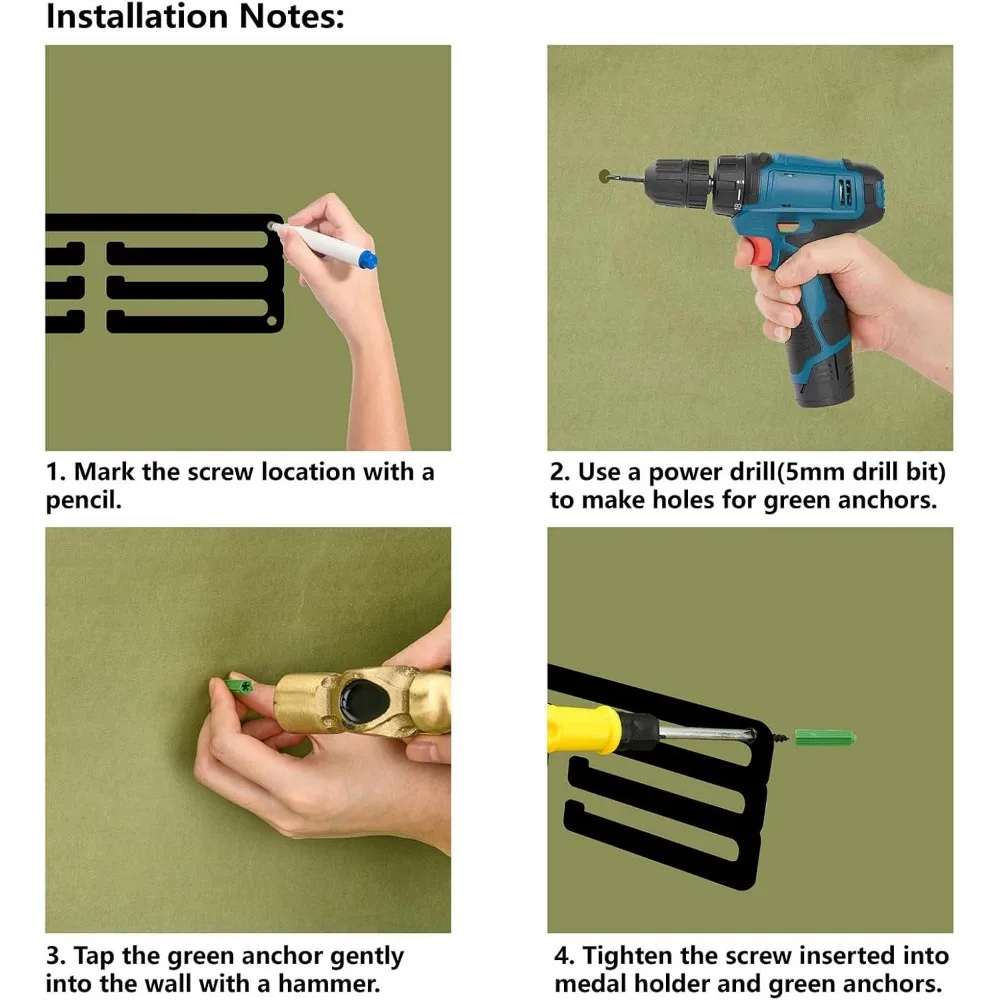 Installation Notes:

1. Mark the screw location with a pencil.

2. Use a power drill(5mm drill bit) to make holes for green anchors.

3. Tap the green anchor gently into the wall with a hammer.

4. Tighten the screw inserted into medal holder and green anchors.