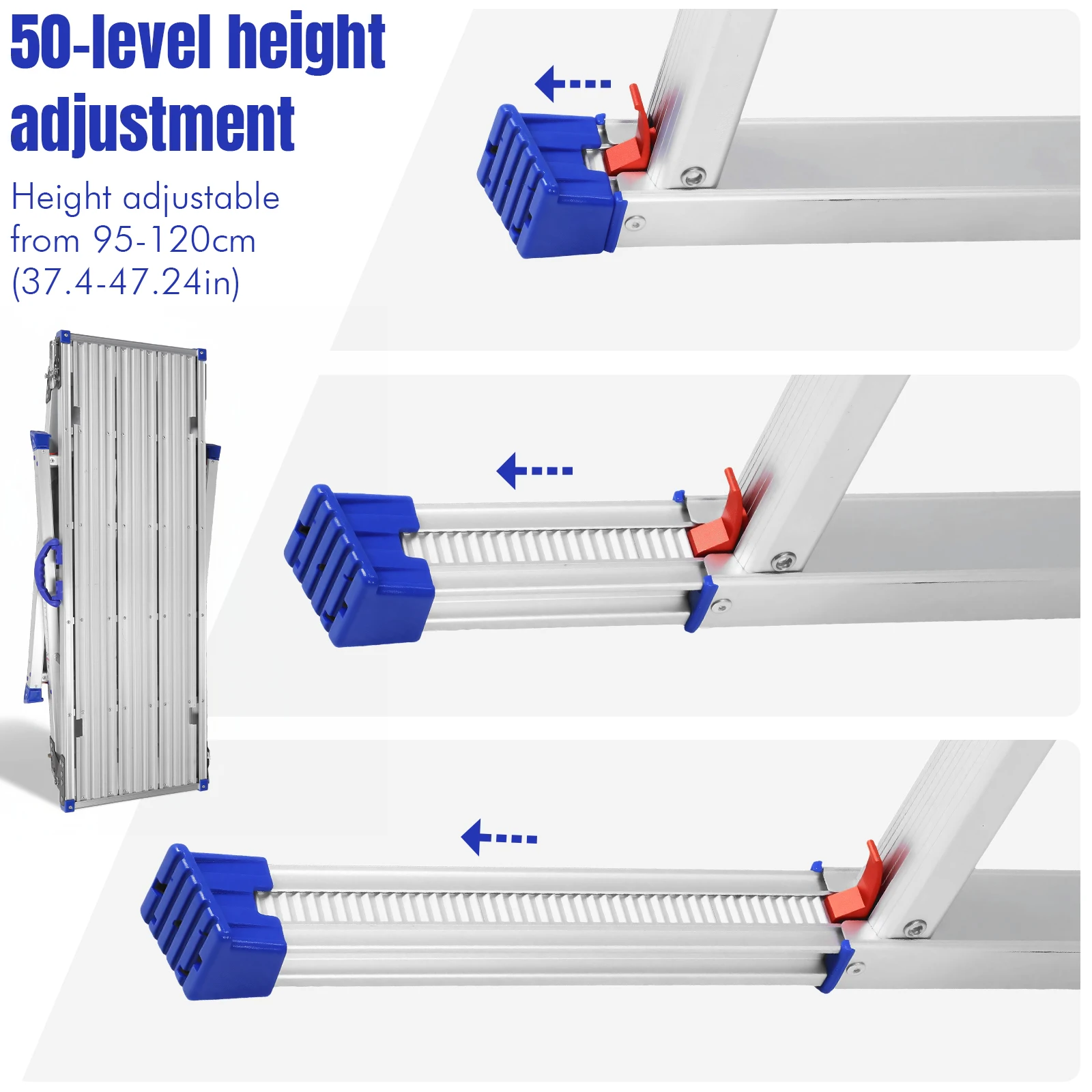 50-level height adjustment

Height adjustable from 95-120cm (37.4-47.24in)