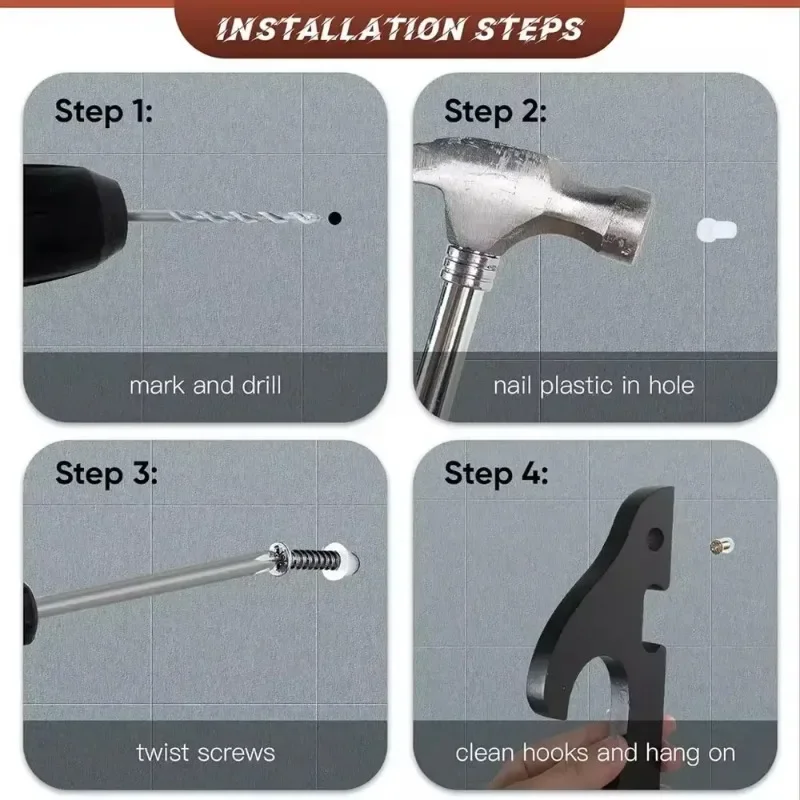 INSTALLATION STEPS

Step 1:
mark and drill

Step 2:
nail plastic in hole

Step 3:
twist screws

Step 4:
clean hooks and hang on