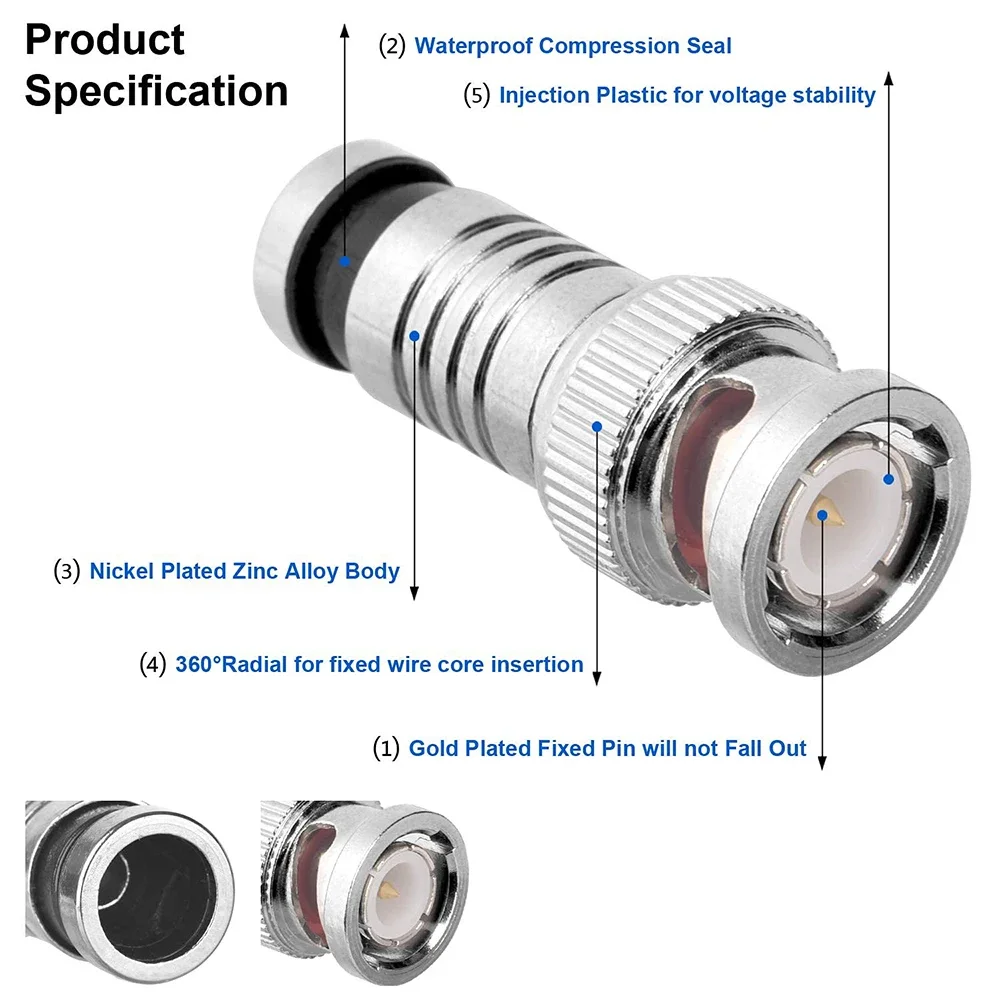 Product Specification

(2) Waterproof Compression Seal

(5) Injection Plastic for voltage stability

(3) Nickel Plated Zinc Alloy Body

(4) 360°Radial for fixed wire core insertion

(1) Gold Plated Fixed Pin will not Fall Out