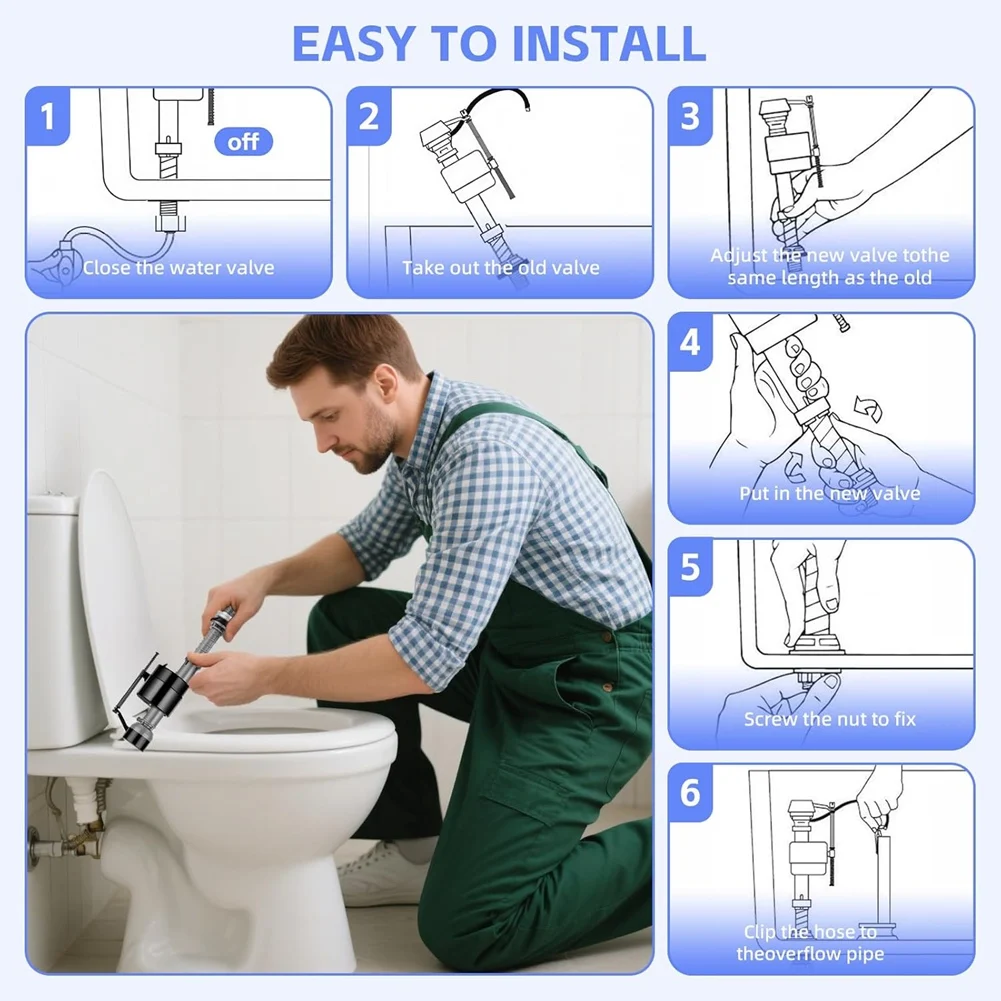 EASY TO INSTALL

1
off
Close the water valve

2
Take out the old valve

3
Adjust the new valve tothe same length as the old

4
Put in the new valve

5
Screw the nut to fix

6
Clip the hose to theoverflow pipe