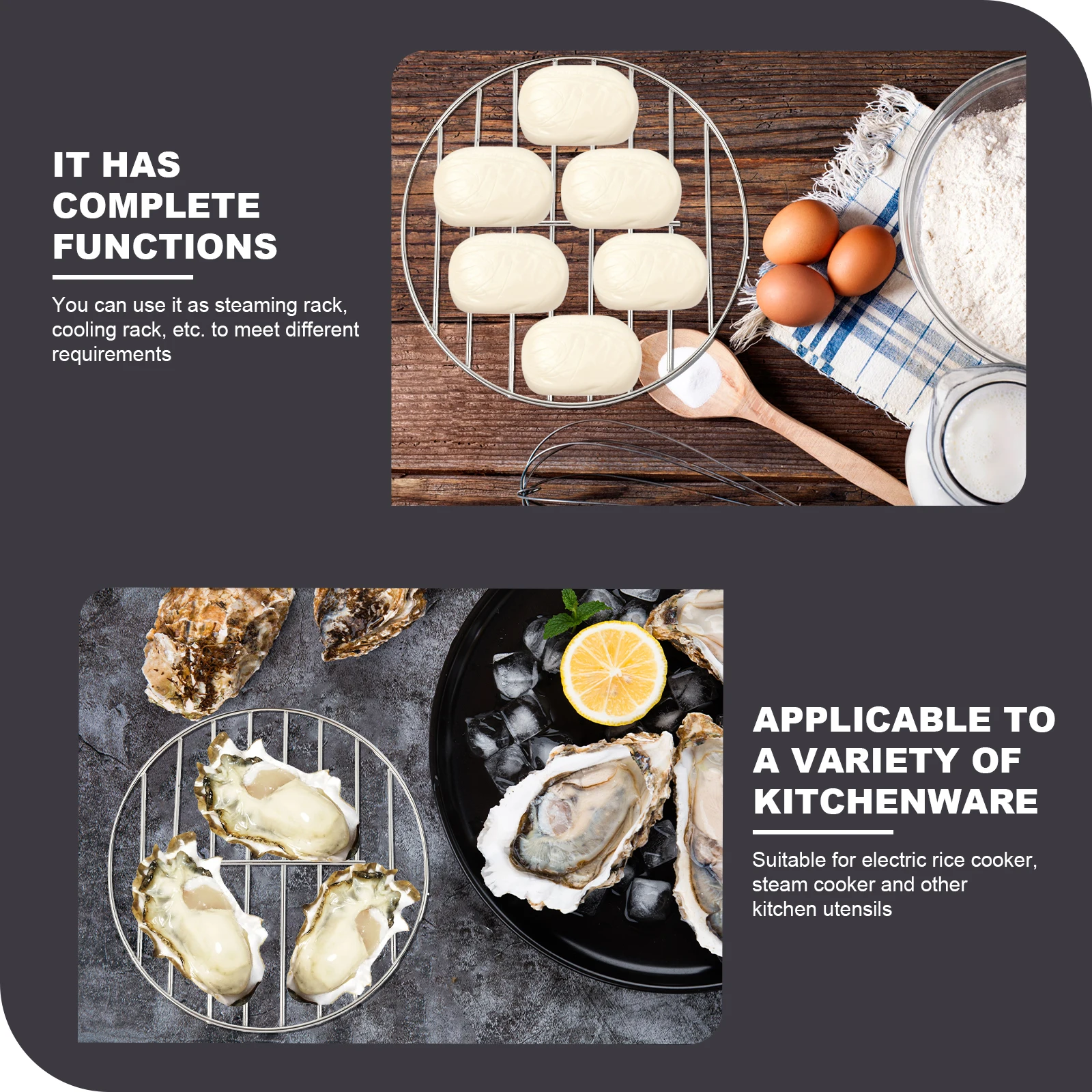 IT HAS COMPLETE FUNCTIONS

You can use it as steaming rack, cooling rack, etc. to meet different requirements

APPLICABLE TO A VARIETY OF KITCHENWARE

Suitable for electric rice cooker, steam cooker and other kitchen utensils