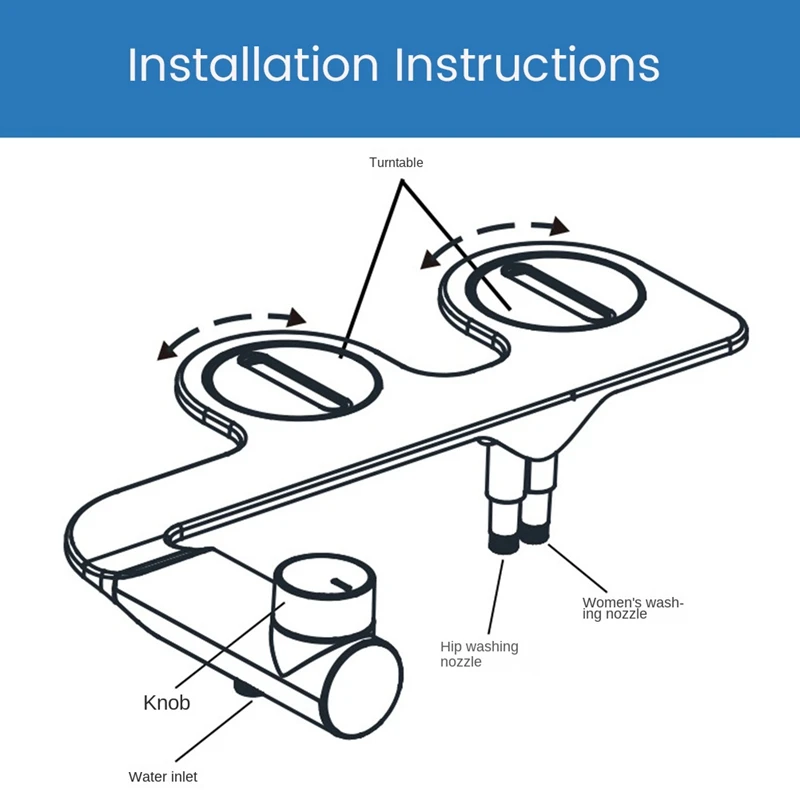 Installation Instructions

Turntable

Women's washing nozzle

Hip washing nozzle

Knob

Water inlet