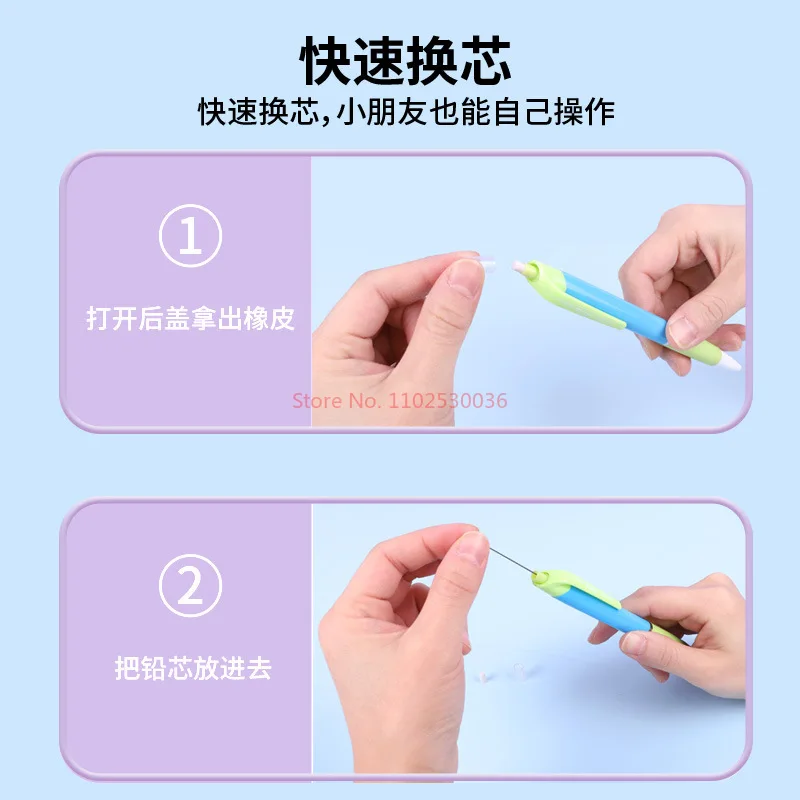 快速换芯

快速换芯,小朋友也能自己操作

①

打开后盖拿出橡皮

Store No. 1102530036

②

把铅芯放进去