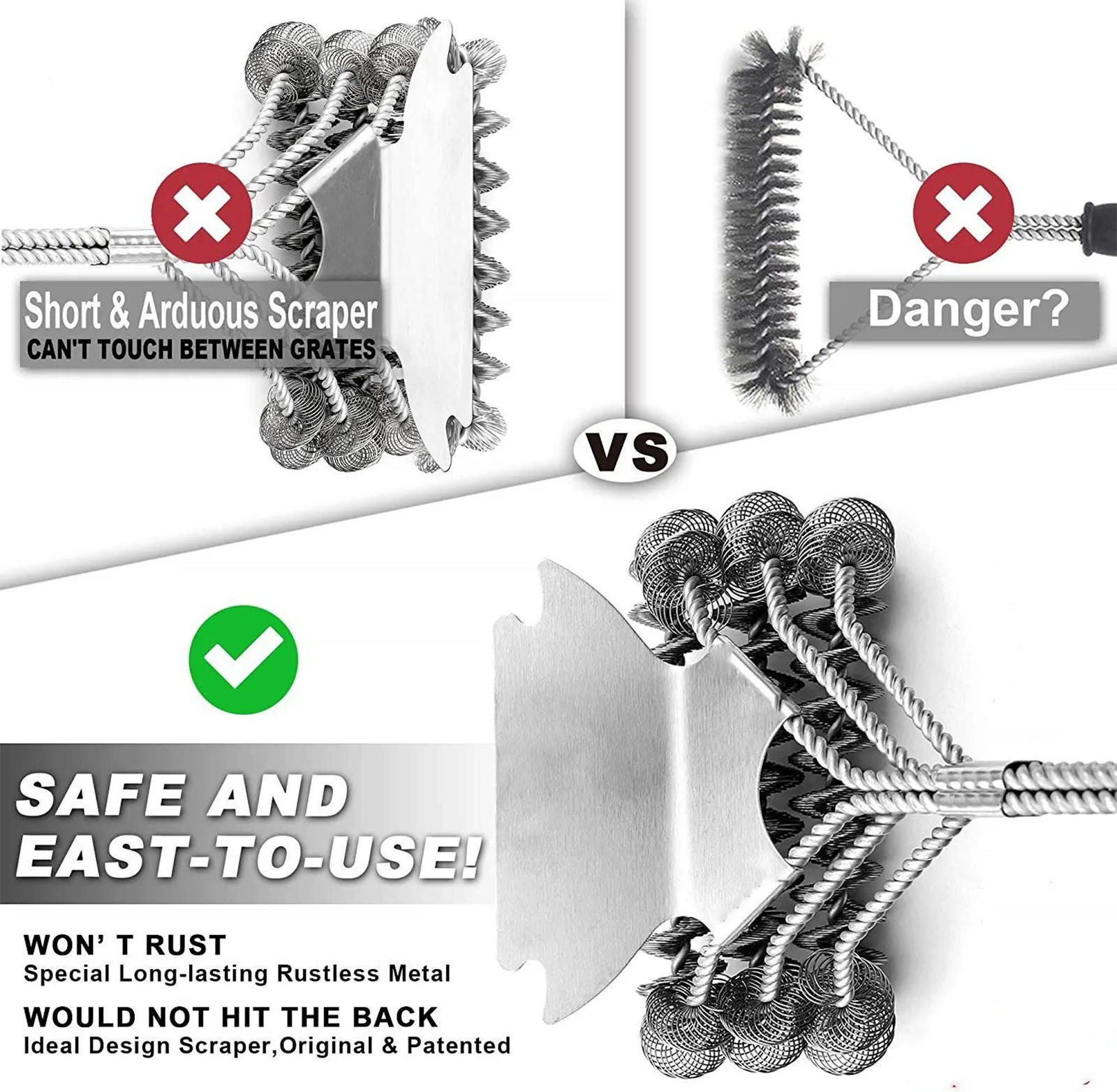 Short & Arduous Scraper
CAN'T TOUCH BETWEEN GRATES

Danger?

VS

SAFE AND
EAST-TO-USE!

WON' T RUST
Special Long-lasting Rustless Metal

WOULD NOT HIT THE BACK
Ideal Design Scraper,Original & Patented