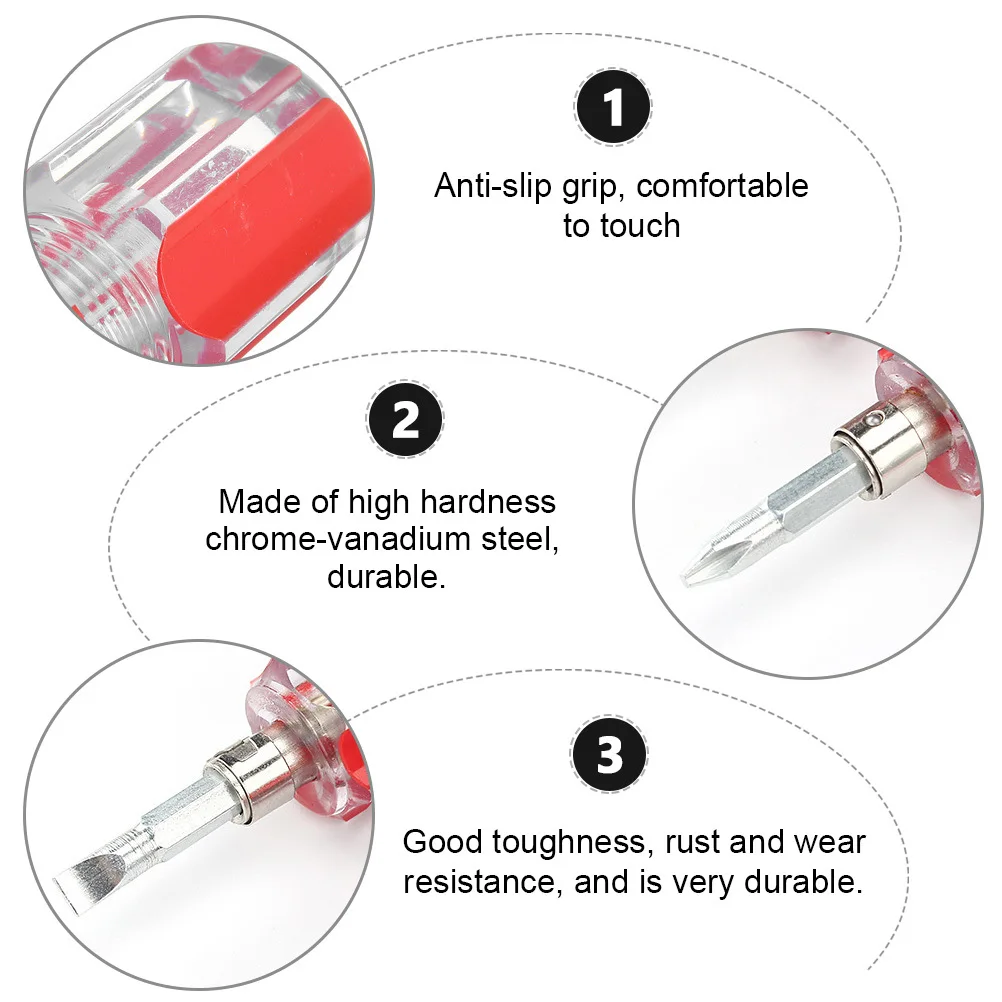 1

Anti-slip grip, comfortable to touch

2

Made of high hardness chrome-vanadium steel, durable.

3

Good toughness, rust and wear resistance, and is very durable.