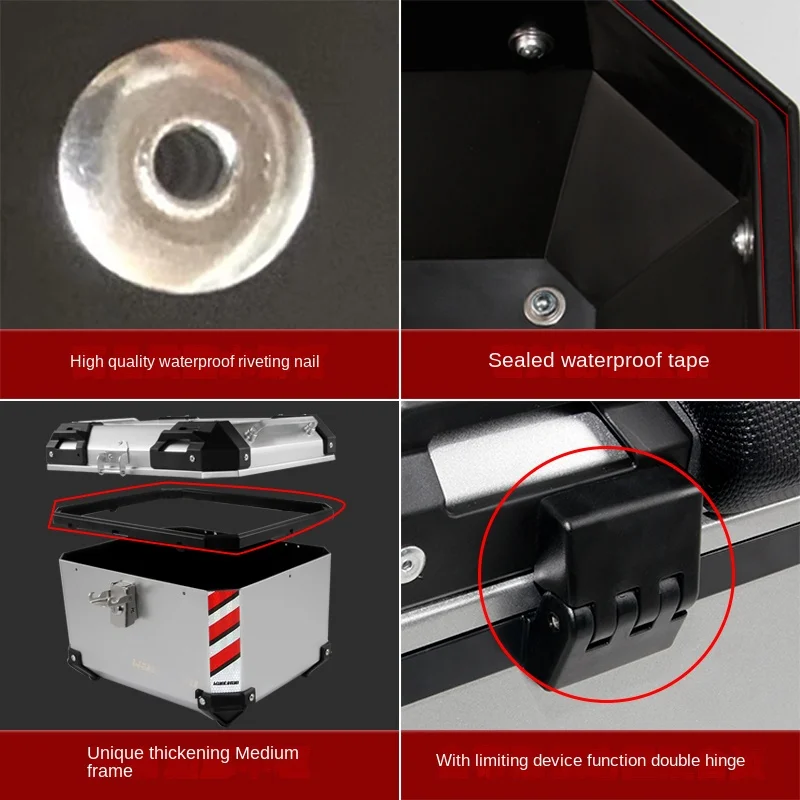 High quality waterproof riveting nail

Sealed waterproof tape

Unique thickening Medium frame

With limiting device function double hinge