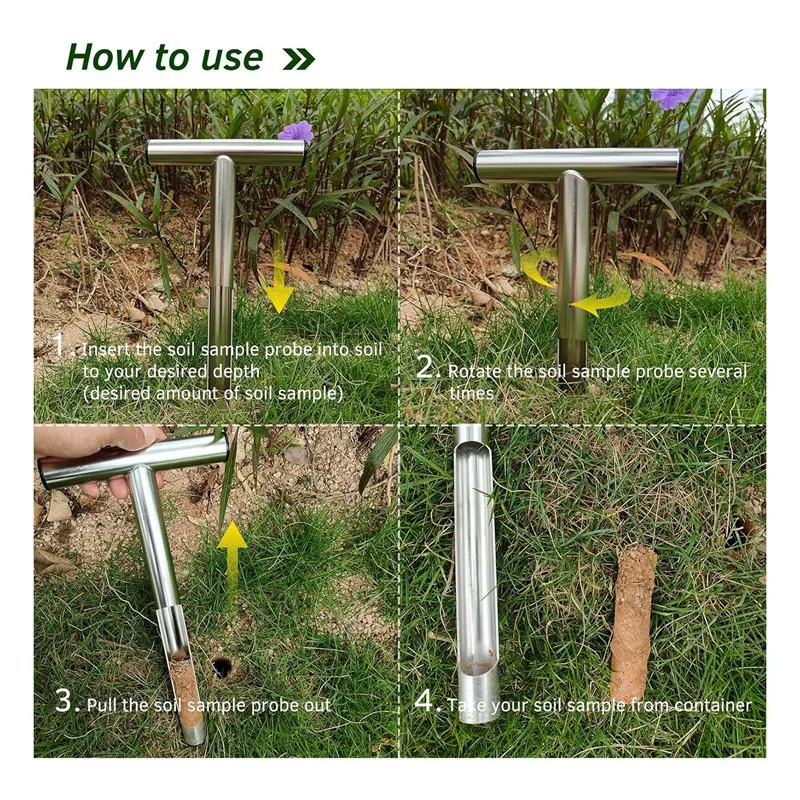 How to use »

1. Insert the soil sample probe into soil to your desired depth (desired amount of soil sample)

2. Rotate the soil sample probe several times

3. Pull the soil sample probe out

4. Take your soil sample from container