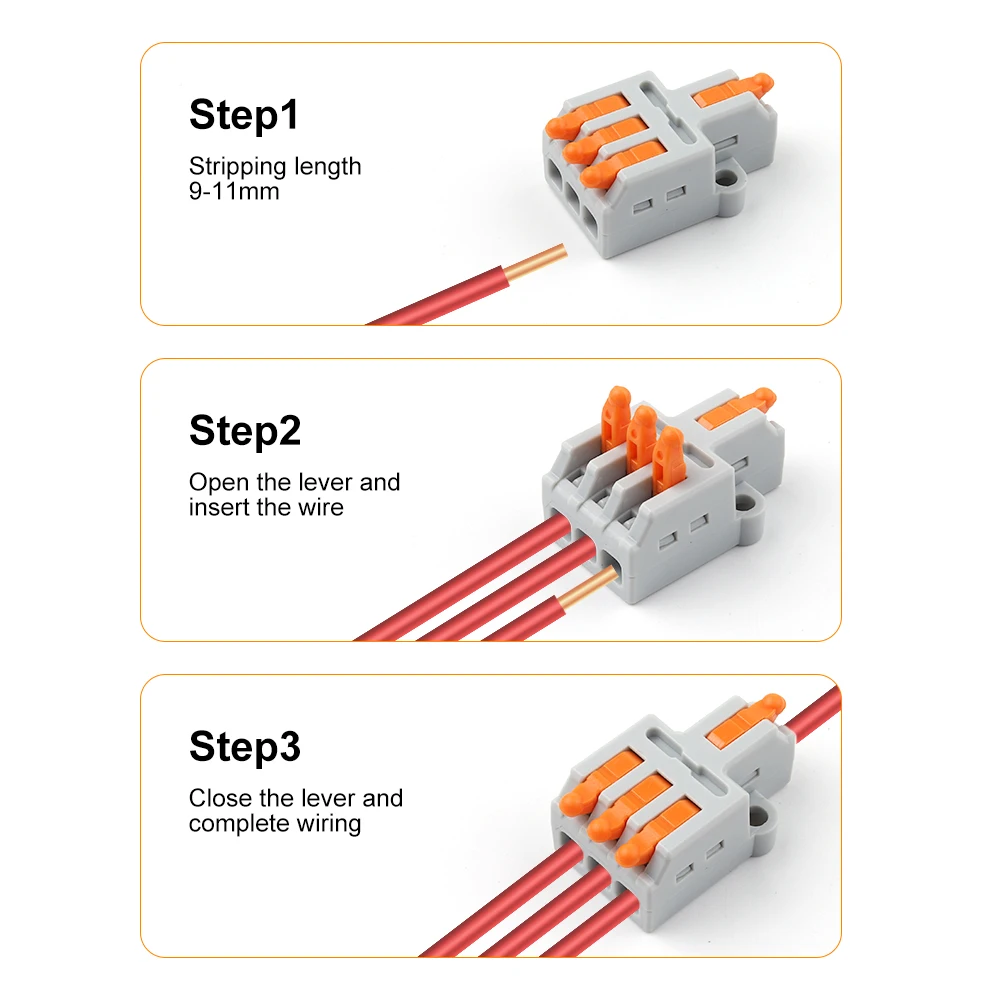 Step1
Stripping length
9-11mm

Step2
Open the lever and
insert the wire

Step3
Close the lever and
complete wiring