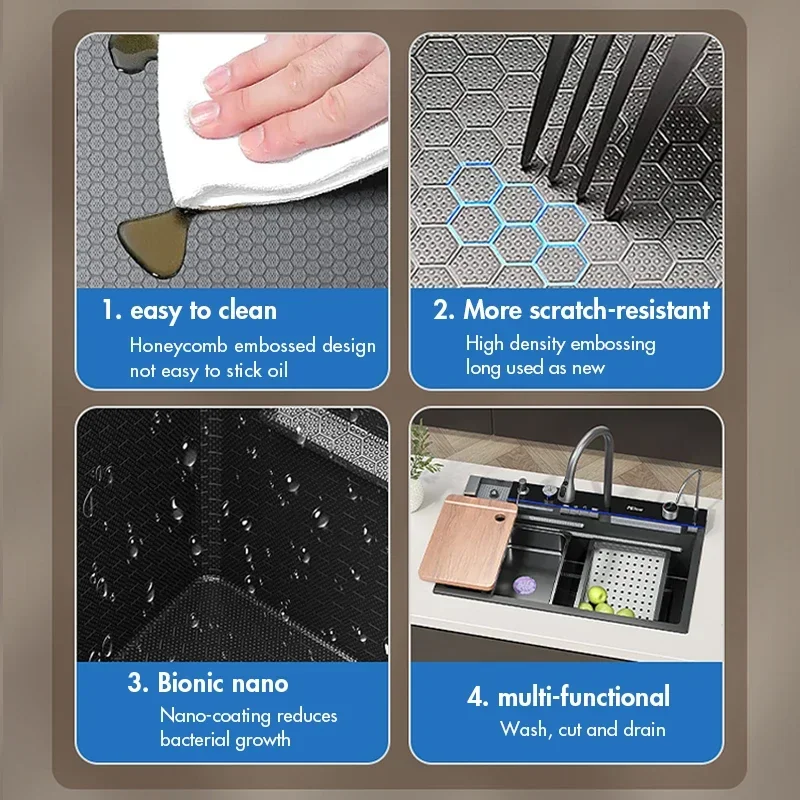 1. easy to clean

Honeycomb embossed design not easy to stick oil

2. More scratch-resistant

High density embossing long used as new

3. Bionic nano

Nano-coating reduces bacterial growth

4. multi-functional

Wash, cut and drain