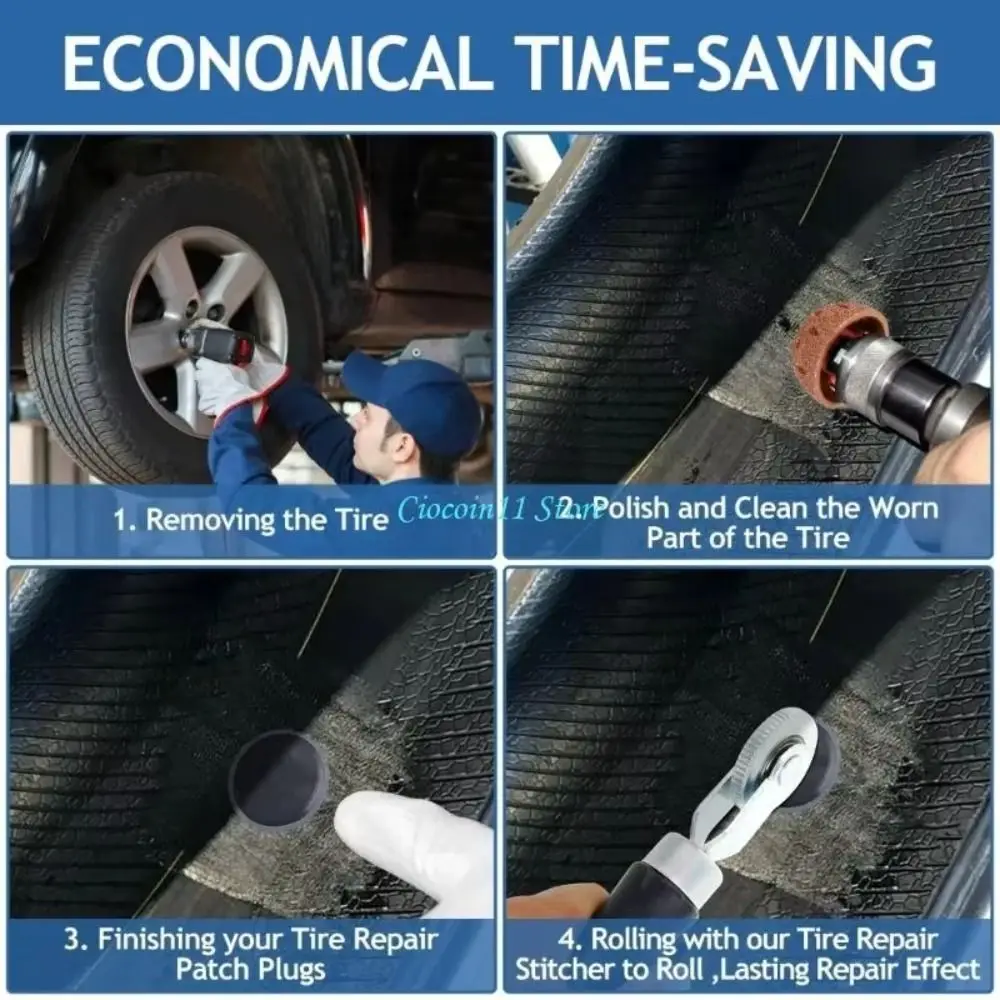 ECONOMICAL TIME-SAVING

1. Removing the Tire

Ciocoin11 Store

2. Polish and Clean the Worn Part of the Tire

3. Finishing your Tire Repair Patch Plugs

4. Rolling with our Tire Repair Stitcher to Roll ,Lasting Repair Effect