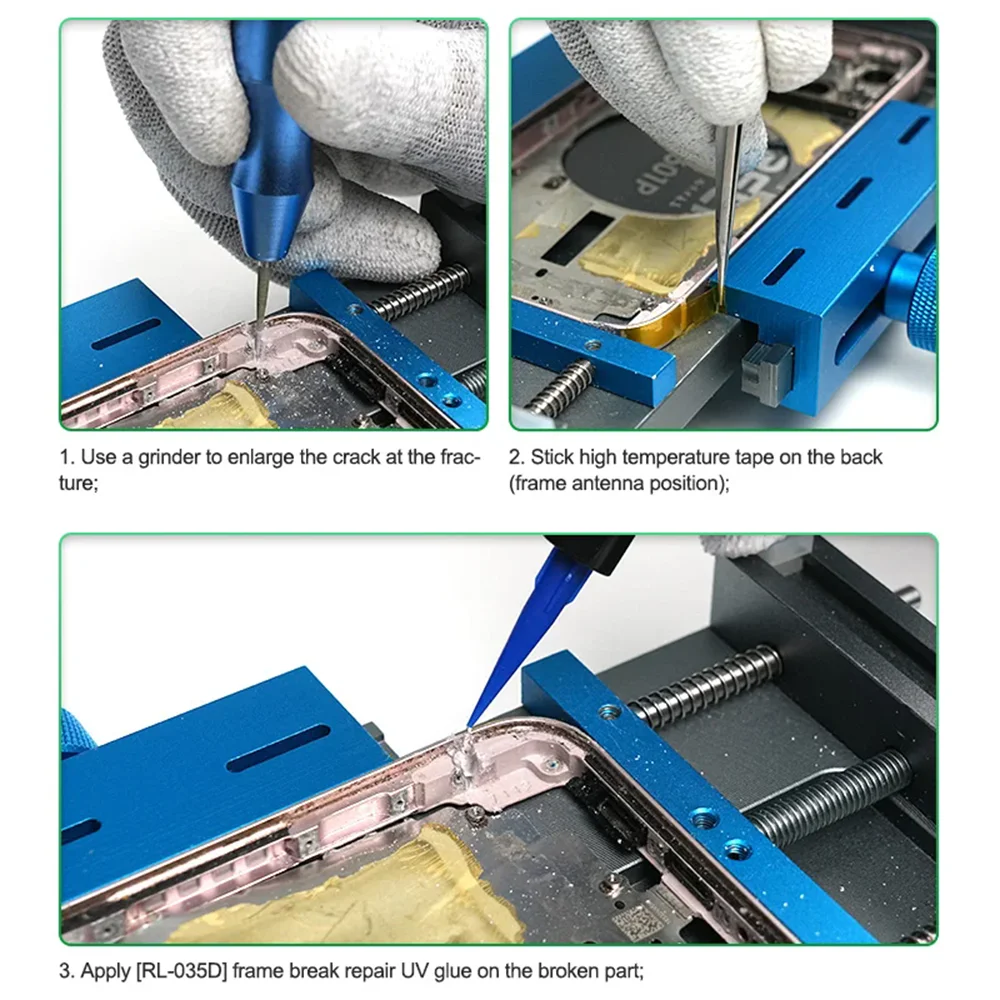 1. Use a grinder to enlarge the crack at the fracture;

2. Stick high temperature tape on the back (frame antenna position);

3. Apply [RL-035D] frame break repair UV glue on the broken part;