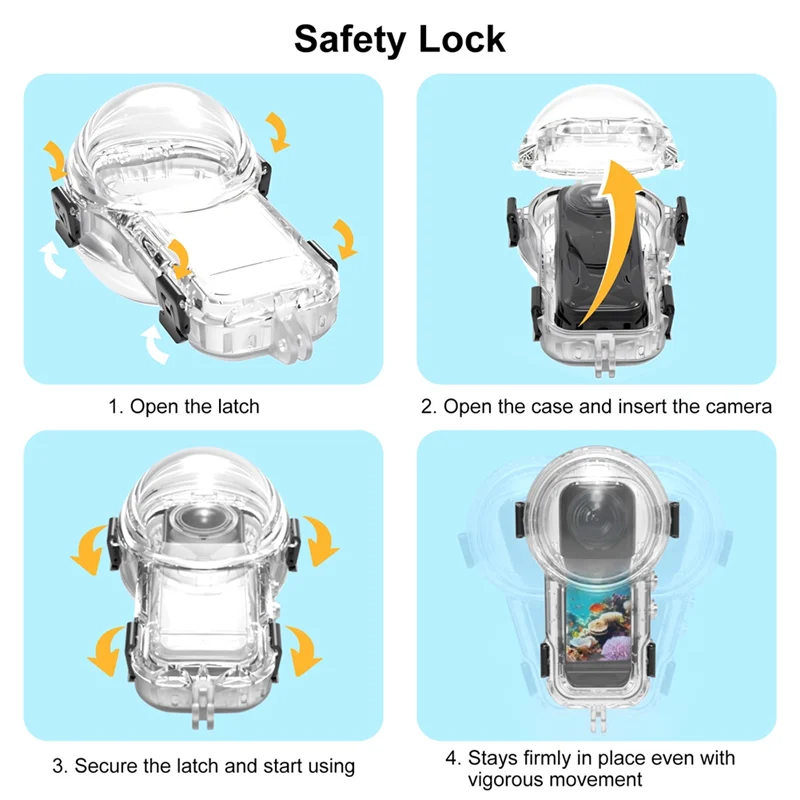 Safety Lock

1. Open the latch

2. Open the case and insert the camera

3. Secure the latch and start using

4. Stays firmly in place even with vigorous movement