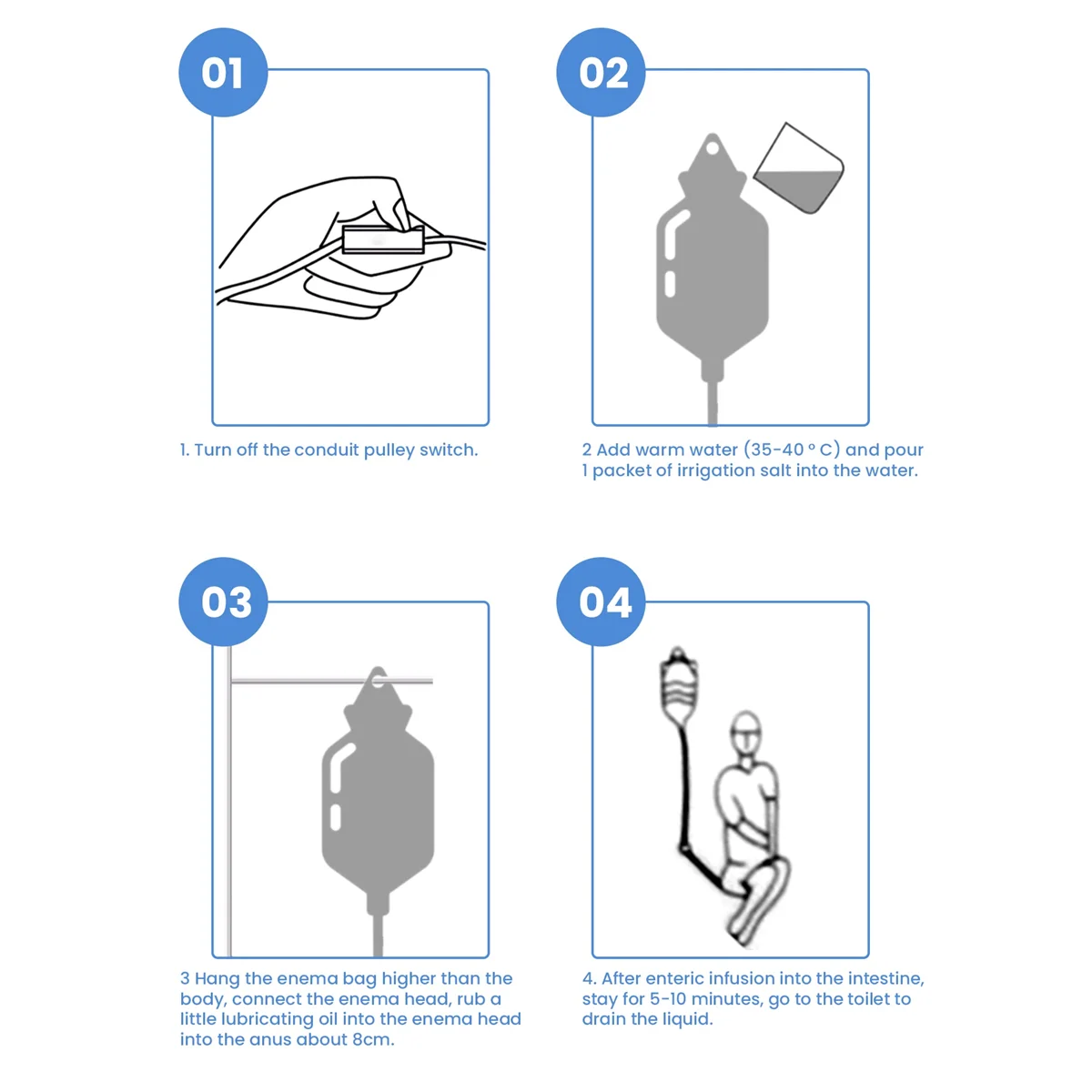 01

1. Turn off the conduit pulley switch.

02

2 Add warm water (35-40 ° C) and pour 1 packet of irrigation salt into the water.

03

3 Hang the enema bag higher than the body, connect the enema head, rub a little lubricating oil into the enema head into the anus about 8cm.

04

4. After enteric infusion into the intestine, stay for 5-10 minutes, go to the toilet to drain the liquid.