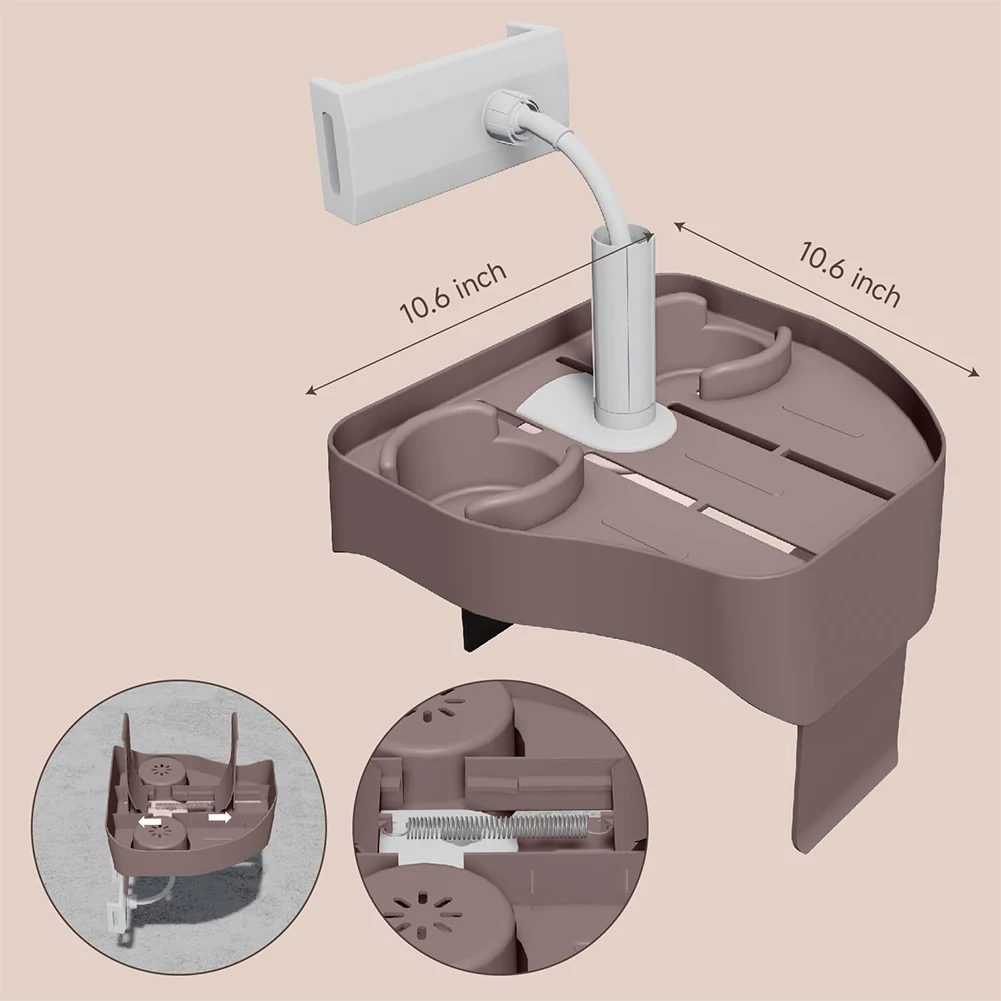 10.6 inch

10.6 inch