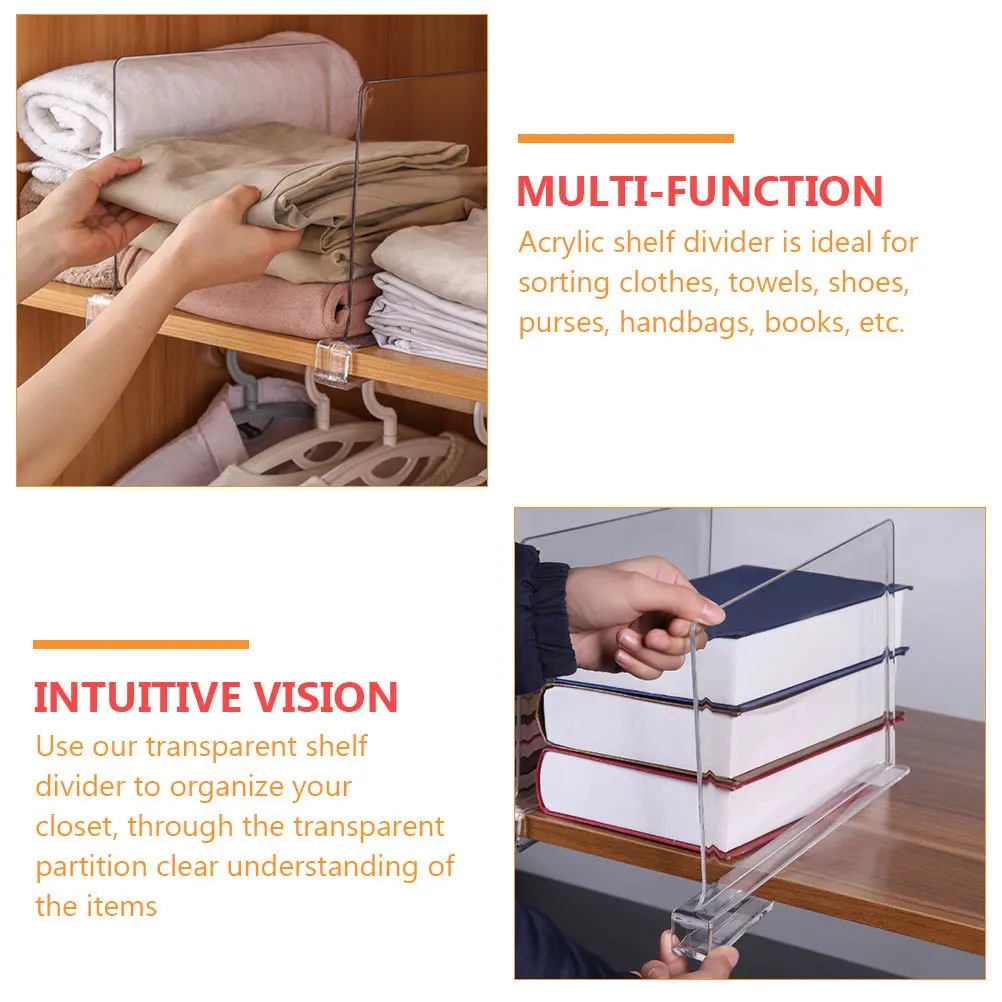 MULTI-FUNCTION
Acrylic shelf divider is ideal for sorting clothes, towels, shoes, purses, handbags, books, etc.

INTUITIVE VISION
Use our transparent shelf divider to organize your closet, through the transparent partition clear understanding of the items