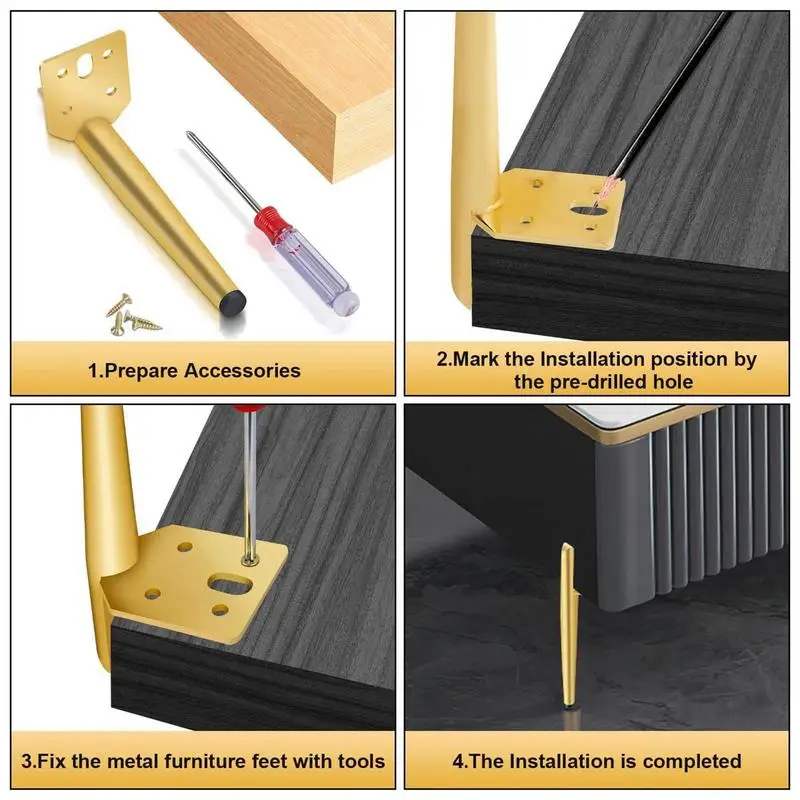 1.Prepare Accessories

2.Mark the Installation position by the pre-drilled hole

3.Fix the metal furniture feet with tools

4.The Installation is completed