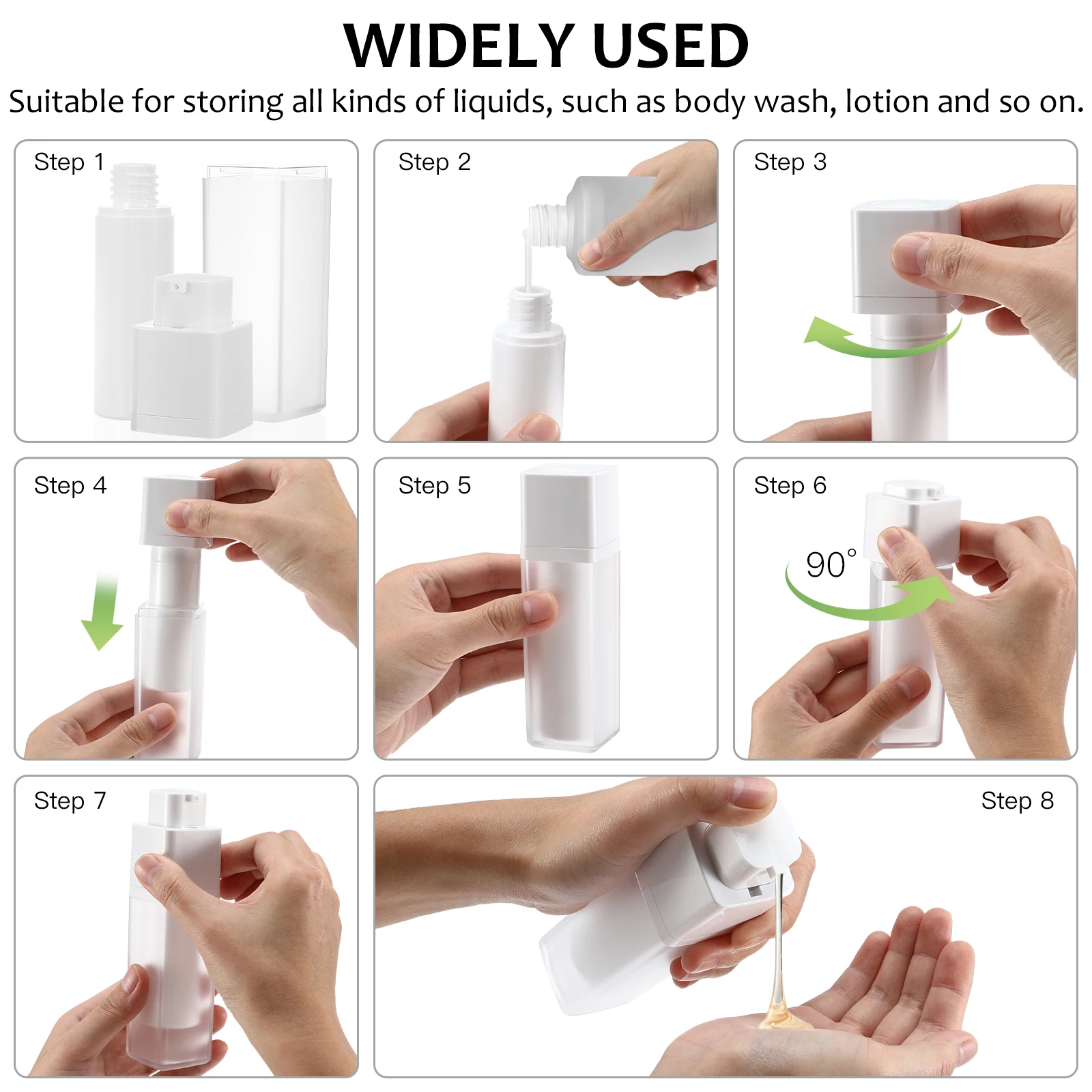 WIDELY USED

Suitable for storing all kinds of liquids, such as body wash, lotion and so on.

Step 1

Step 2

Step 3

Step 4

Step 5

Step 6

90°

Step 7

Step 8