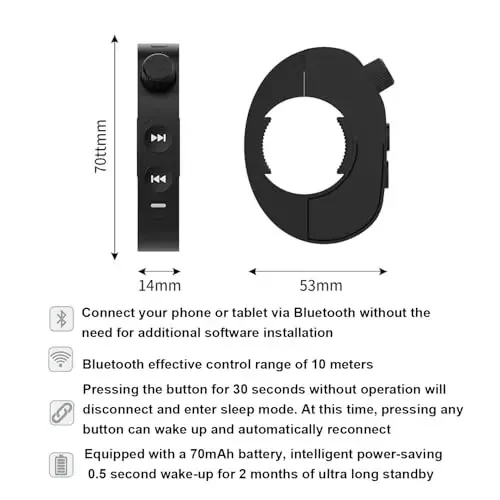 70ttmm

14mm

53mm

Connect your phone or tablet via Bluetooth without the need for additional software installation

Bluetooth effective control range of 10 meters

Pressing the button for 30 seconds without operation will disconnect and enter sleep mode. At this time, pressing any button can wake up and automatically reconnect

Equipped with a 70mAh battery, intelligent power-saving 0.5 second wake-up for 2 months of ultra long standby