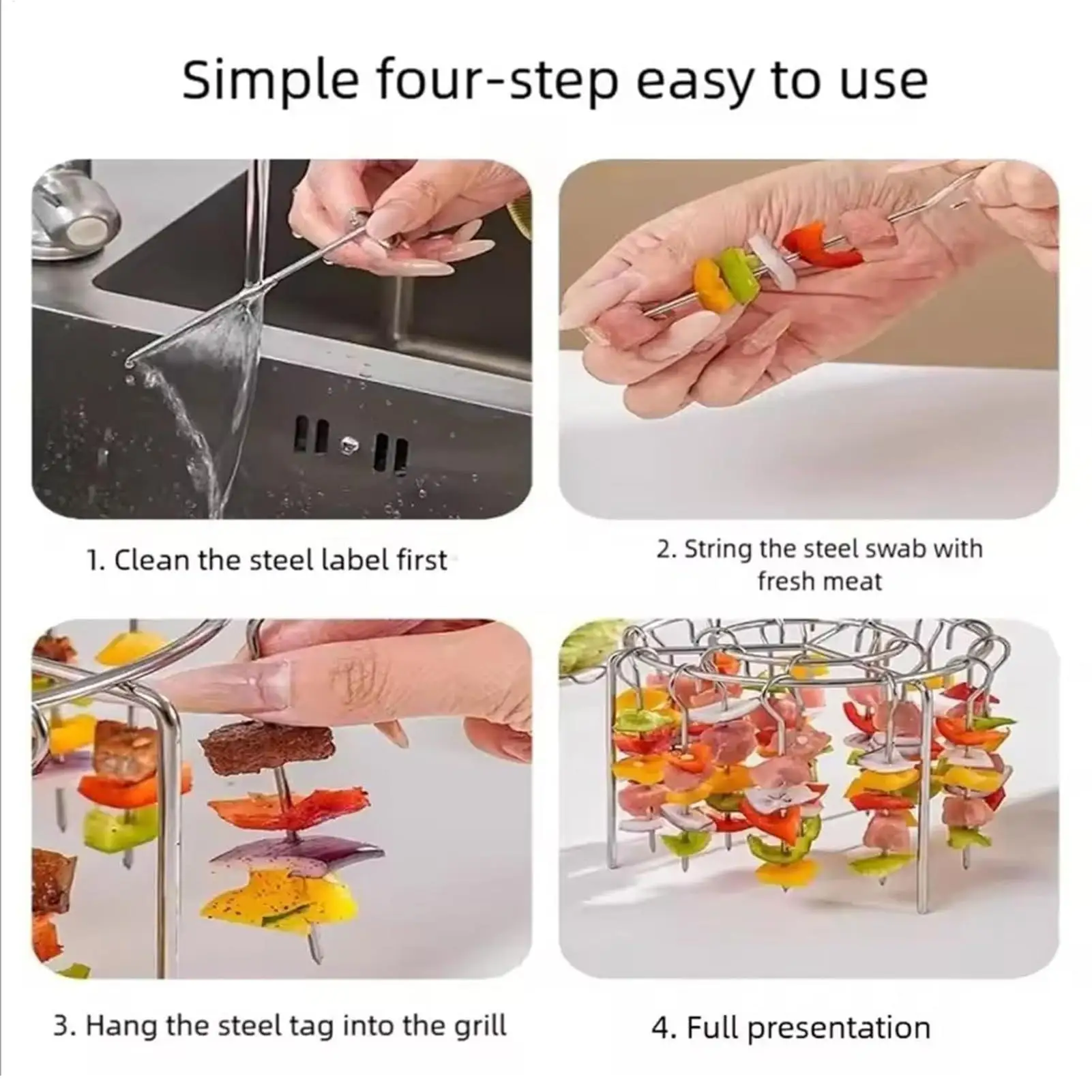 Simple four-step easy to use

1. Clean the steel label first

2. String the steel swab with fresh meat

3. Hang the steel tag into the grill

4. Full presentation