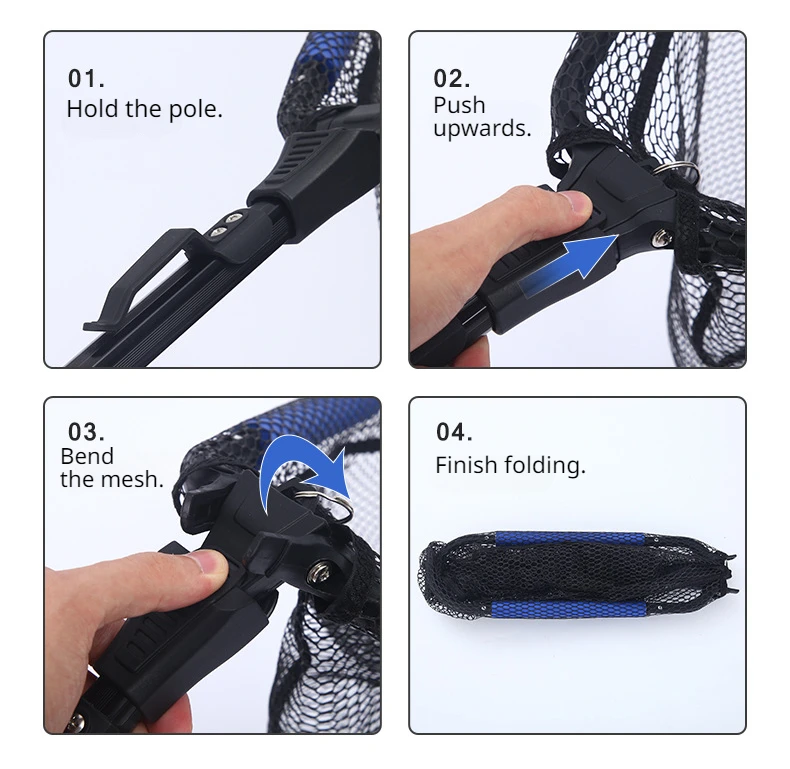 01.
Hold the pole.

02.
Push upwards.

03.
Bend the mesh.

04.
Finish folding.