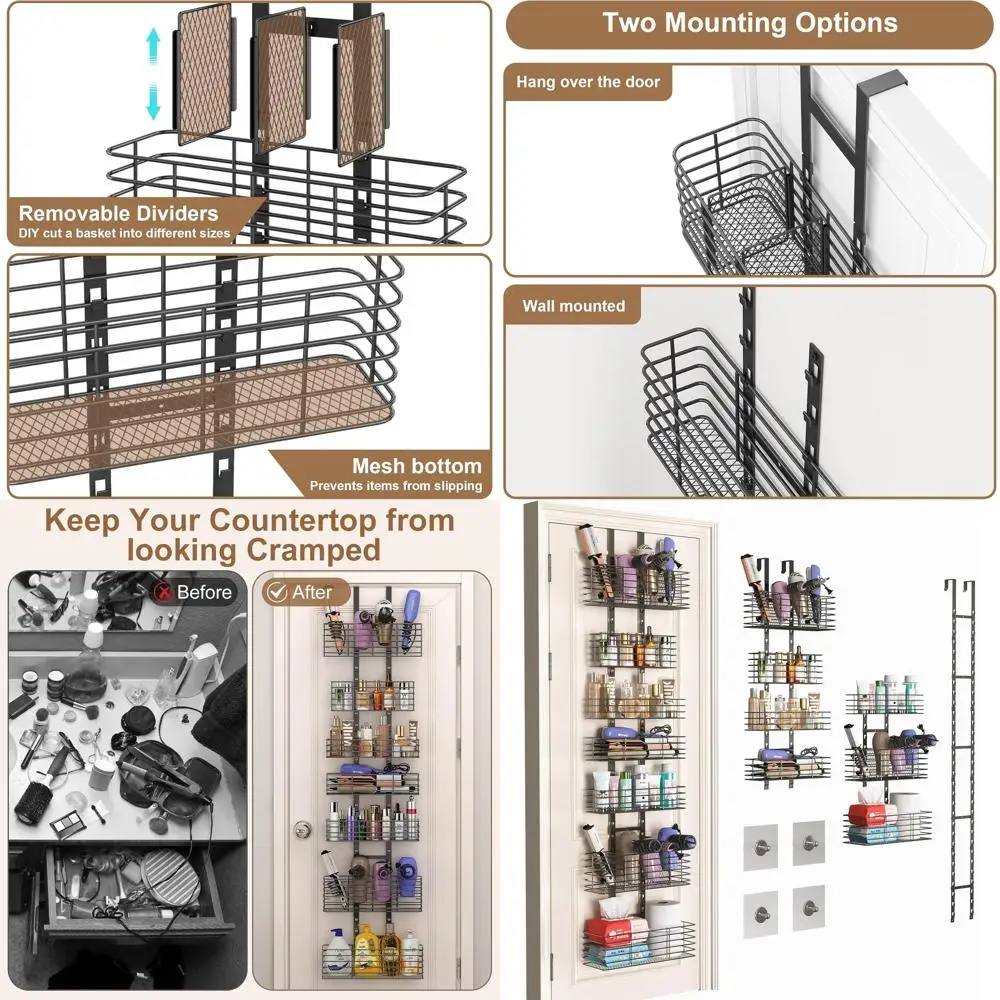 Removable Dividers
DIY cut a basket into different sizes

Mesh bottom
Prevents items from slipping

Two Mounting Options

Hang over the door

Wall mounted

Keep Your Countertop from looking Cramped

Before

After