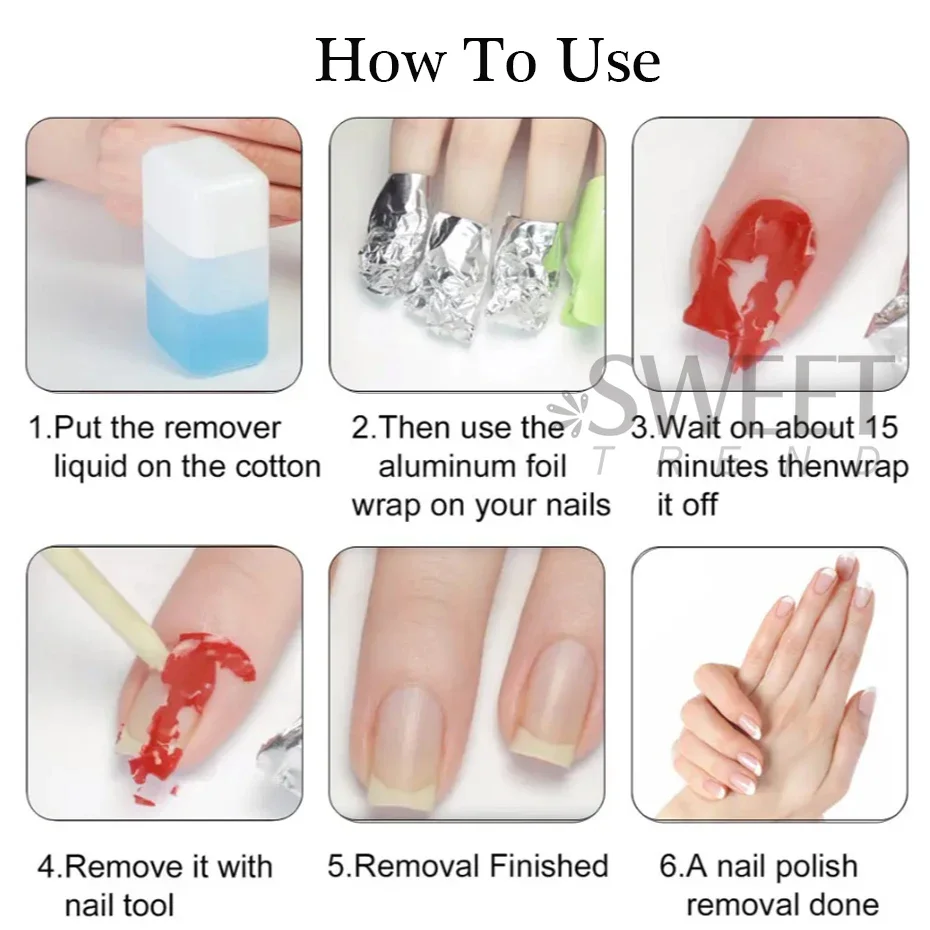 How To Use

1.Put the remover liquid on the cotton

2.Then use the aluminum foil wrap on your nails

3.Wait on about 15 minutes thenwrap it off

SWEET TREND

4.Remove it with nail tool

5.Removal Finished

6.A nail polish removal done