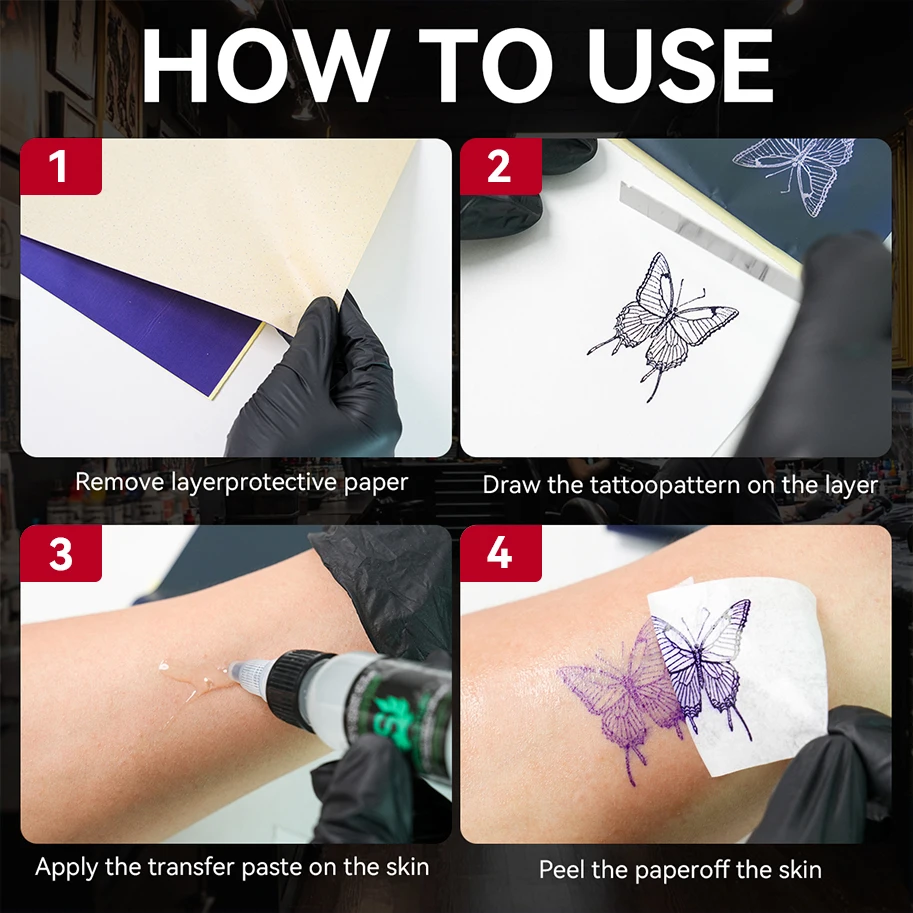 HOW TO USE

1

Remove layerprotective paper

2

Draw the tattoopattern on the layer

3

Apply the transfer paste on the skin

4

Peel the paperoff the skin