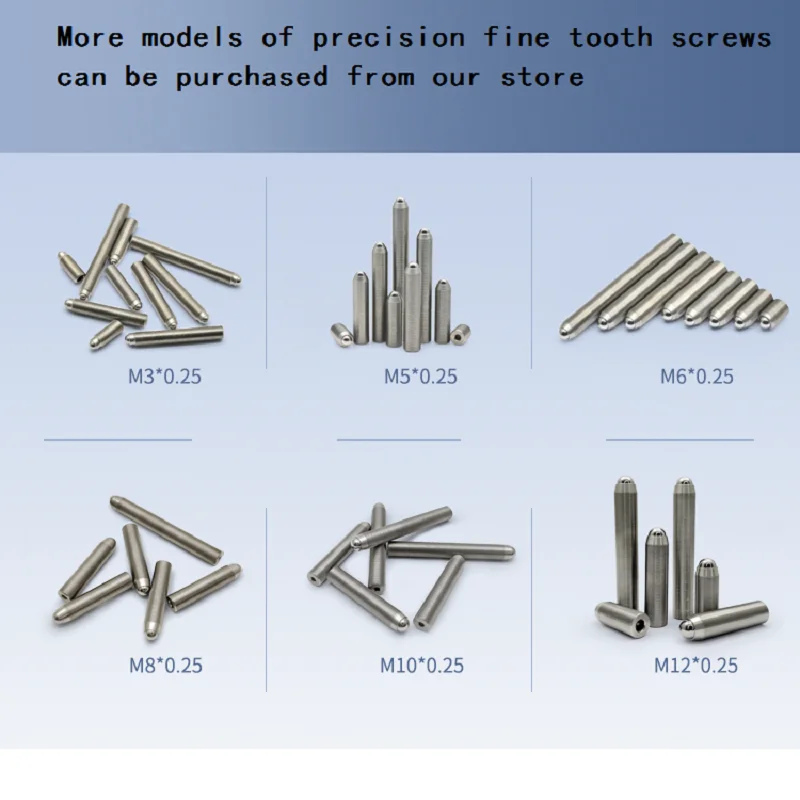 More models of precision fine tooth screws can be purchased from our store

M3*0.25

M5*0.25

M6*0.25

M8*0.25

M10*0.25

M12*0.25