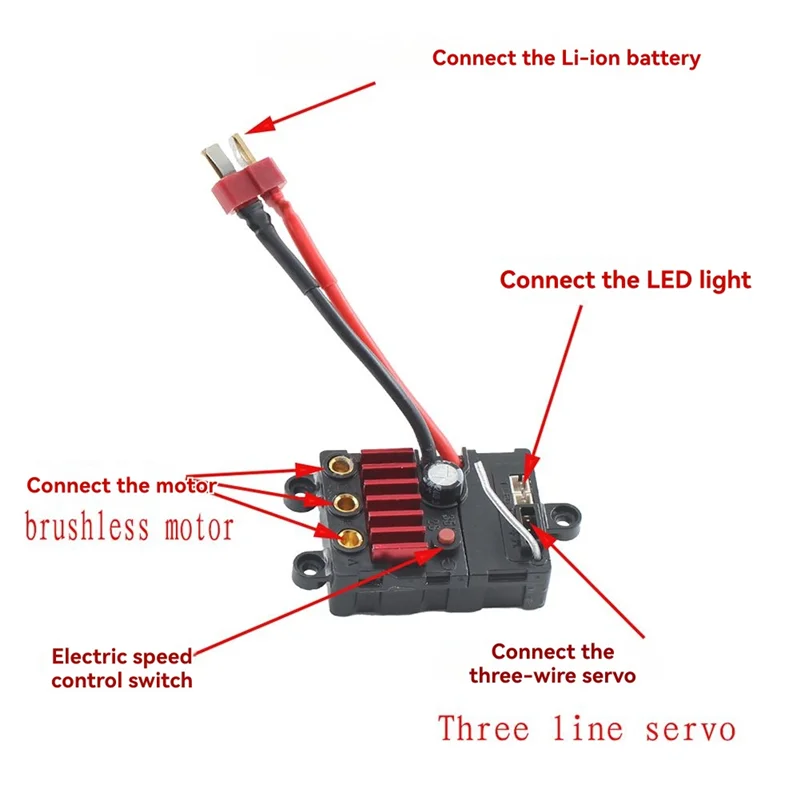 Connect the Li-ion battery

Connect the LED light

Connect the motor
brushless motor

Electric speed control switch

Connect the three-wire servo

Three line servo